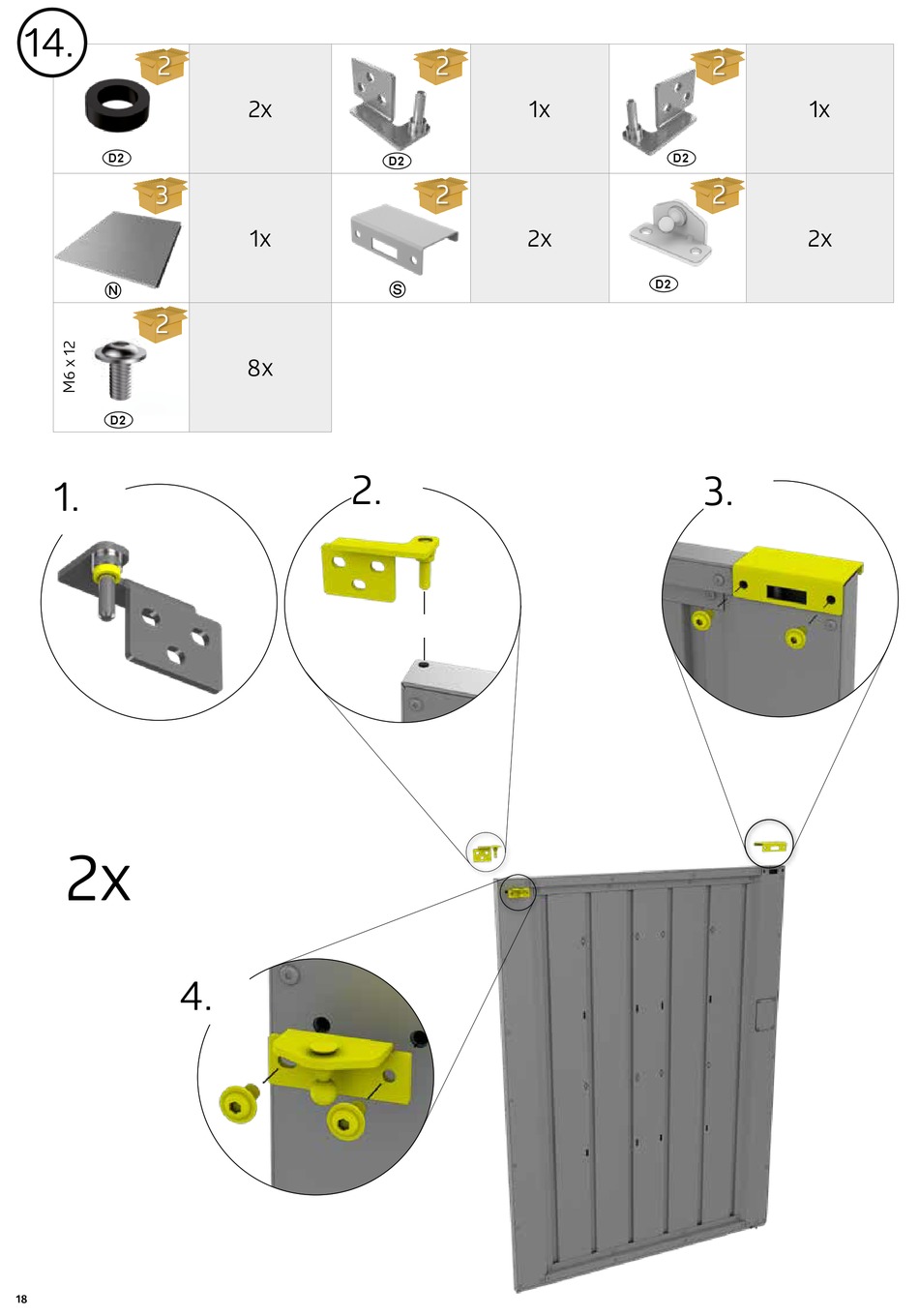 14.

| 2 D2 | 2x | 2 D2 | 1x | 2 D2 | 1x |
|---|---|---|---|---|---|
| 3 N | 1x | 2 S | 2x | 2 D2 | 2x |
| 2 M6 x 12 D2 | 8x | | | | |

1.

2.

3.

2x

4.

18