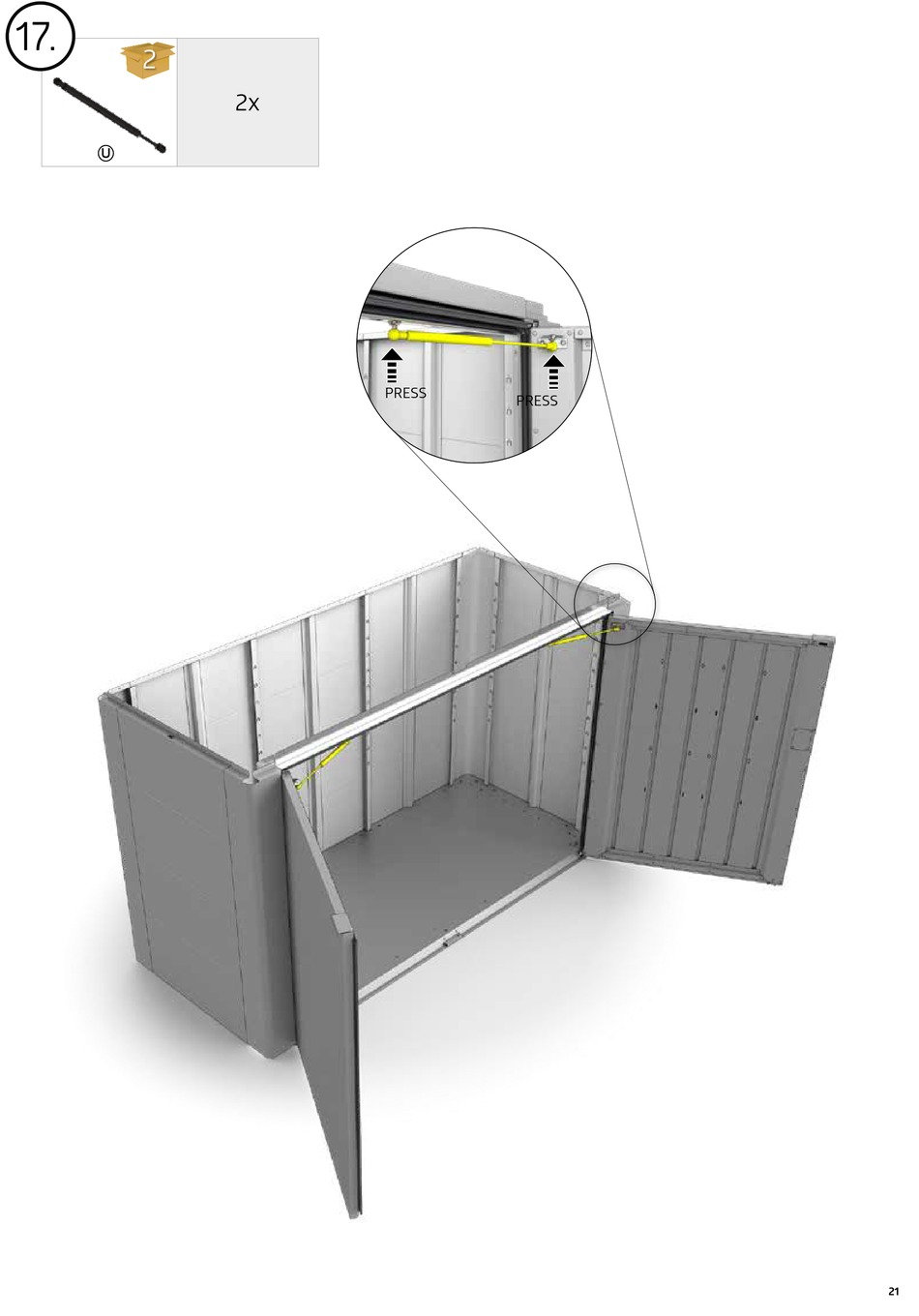 17.

2

Ⓤ

2x

PRESS

PRESS

21