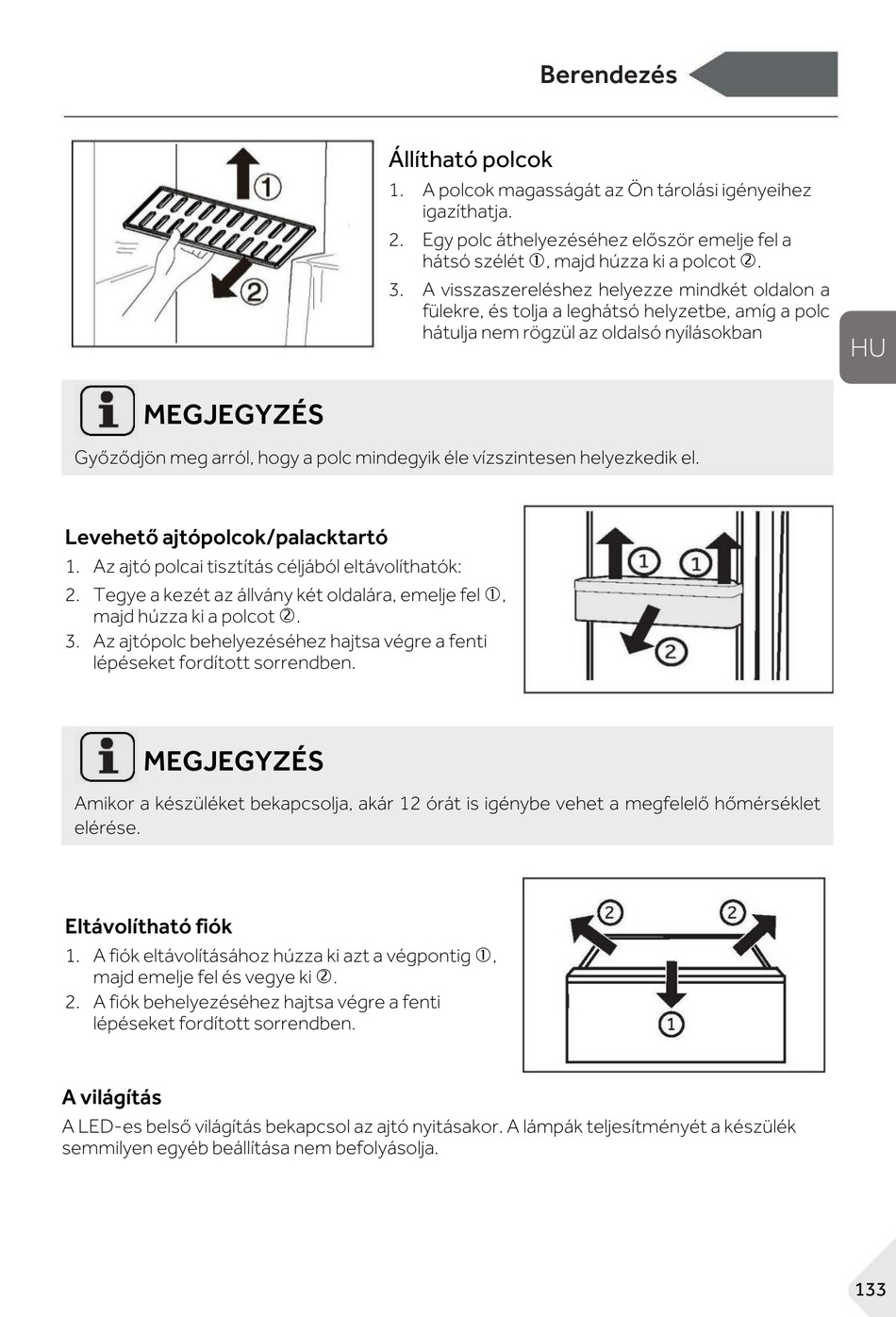 Berendezés

①

②

Állítható polcok

1. A polcok magasságát az Ön tárolási igényeihez igazíthatja.
2. Egy polc áthelyezéséhez először emelje fel a hátsó szélét ①, majd húzza ki a polcot ②.
3. A visszaszereléshez helyezze mindkét oldalon a fülekre, és tolja a leghátsó helyzetbe, amíg a polc hátulja nem rögzül az oldalsó nyílásokban

HU

MEGJEGYZÉS

Győződjön meg arról, hogy a polc mindegyik éle vízszintesen helyezkedik el.

Levehető ajtópolcok/palacktartó

1. Az ajtó polcai tisztítás céljából eltávolíthatók:
2. Tegye a kezét az állvány két oldalára, emelje fel ①, majd húzza ki a polcot ②.
3. Az ajtópolc behelyezéséhez hajtsa végre a fenti lépéseket fordított sorrendben.

①

①

②

MEGJEGYZÉS

Amikor a készüléket bekapcsolja, akár 12 órát is igénybe vehet a megfelelő hőmérséklet elérése.

Eltávolítható fiók

1. A fiók eltávolításához húzza ki azt a végpontig ①, majd emelje fel és vegye ki ②.
2. A fiók behelyezéséhez hajtsa végre a fenti lépéseket fordított sorrendben.

②

②

①

A világítás

A LED-es belső világítás bekapcsol az ajtó nyitásakor. A lámpák teljesítményét a készülék semmilyen egyéb beállítása nem befolyásolja.

133