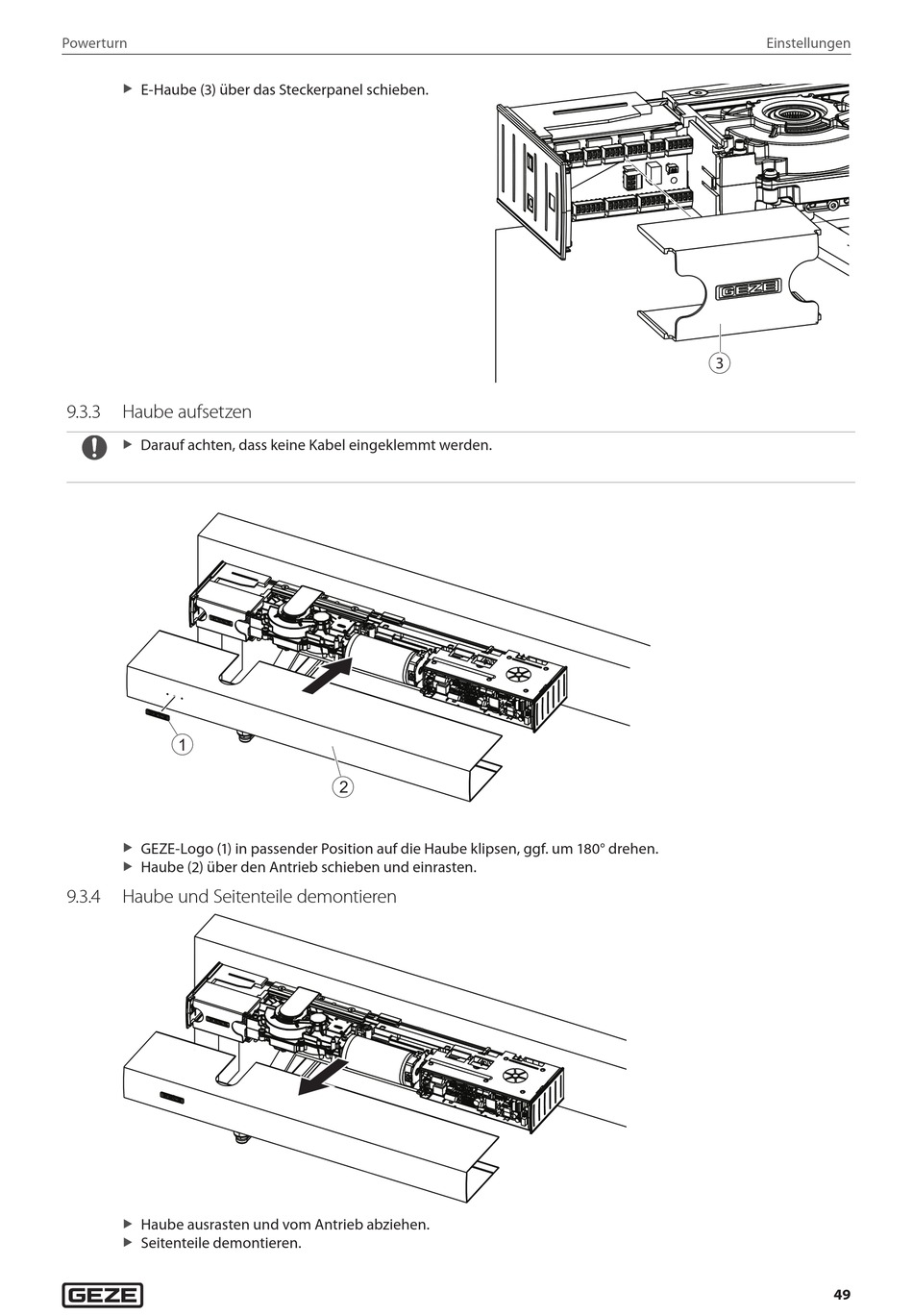 Powerturn

Einstellungen

▶ E-Haube (3) über das Steckerpanel schieben.

GEZE

3

9.3.3 Haube aufsetzen

▶ Darauf achten, dass keine Kabel eingeklemmt werden.

1

2

▶ GEZE-Logo (1) in passender Position auf die Haube klipsen, ggf. um 180° drehen.
▶ Haube (2) über den Antrieb schieben und einrasten.

9.3.4 Haube und Seitenteile demontieren

▶ Haube ausrasten und vom Antrieb abziehen.
▶ Seitenteile demontieren.

GEZE

49