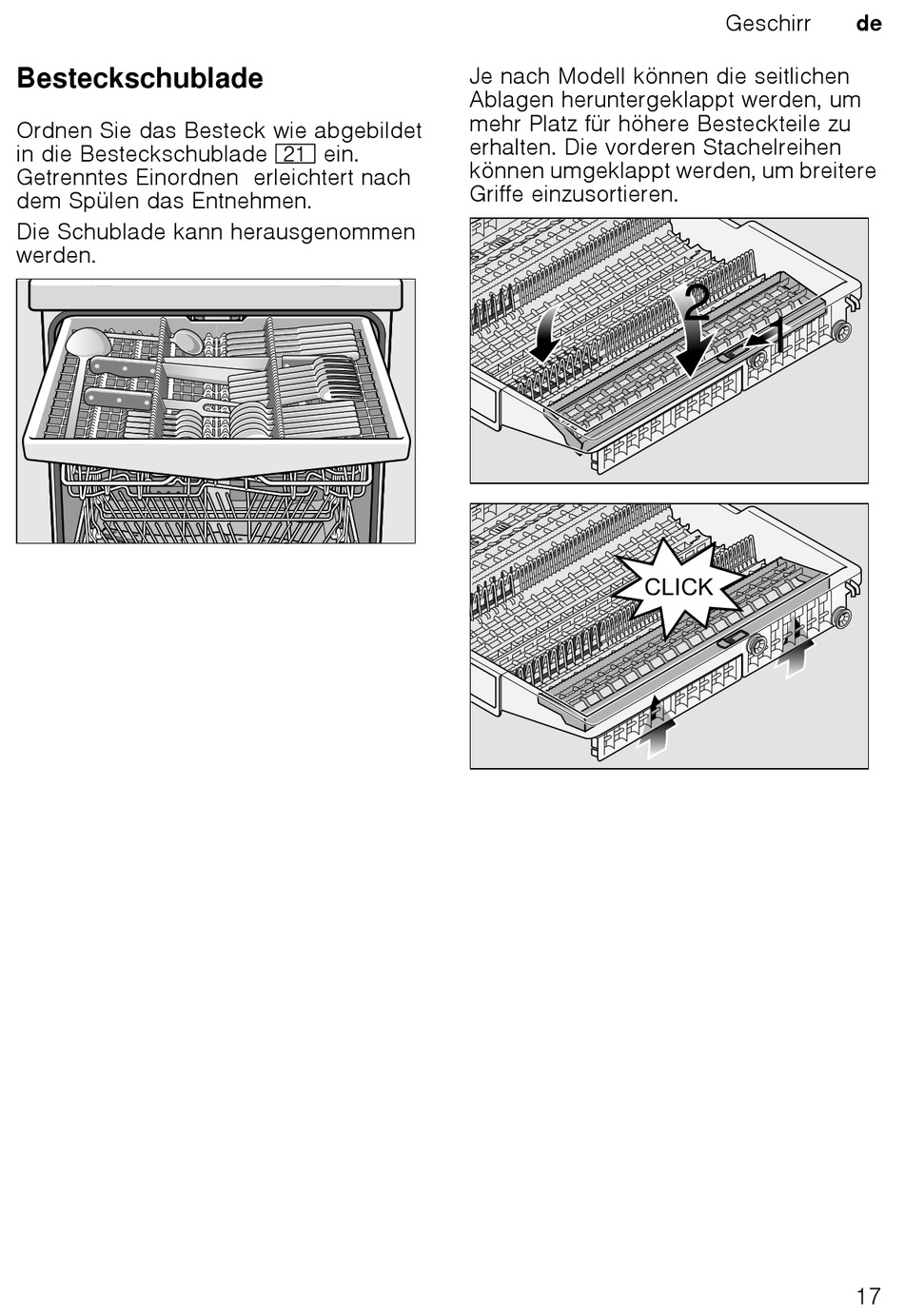 Geschirr de

Besteckschublade

Ordnen Sie das Besteck wie abgebildet in die Besteckschublade 21 ein. Getrenntes Einordnen erleichtert nach dem Spülen das Entnehmen.

Die Schublade kann herausgenommen werden.

Je nach Modell können die seitlichen Ablagen heruntergeklappt werden, um mehr Platz für höhere Besteckteile zu erhalten. Die vorderen Stachelreihen können umgeklappt werden, um breitere Griffe einzusortieren.

2
1

CLICK

17