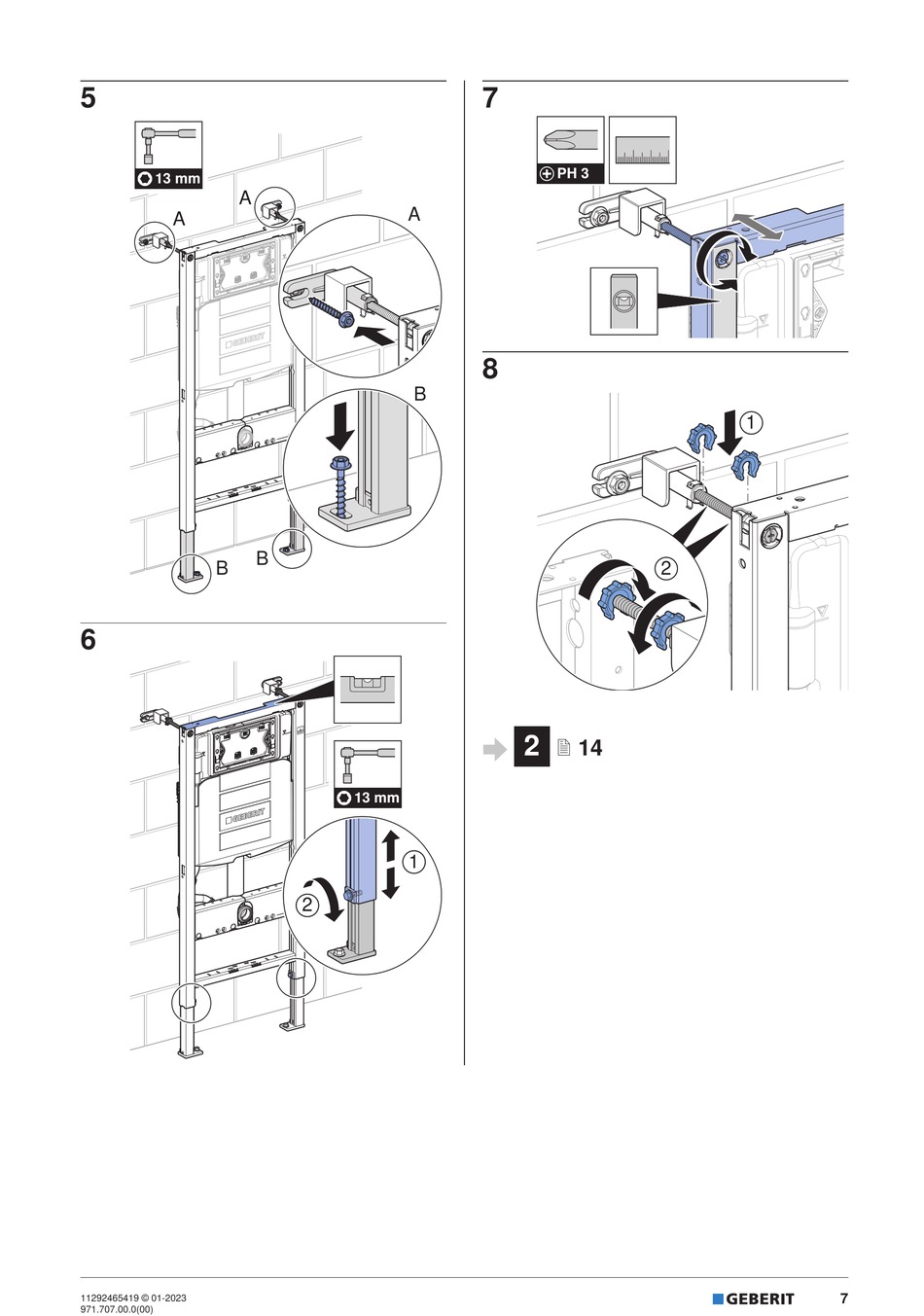 5

13 mm

A

A

A

GEBERIT

B

B

B

6

13 mm

GEBERIT

1

2

7

PH 3

8

1

2

2 14

11292465419 © 01-2023
971.707.00.0(00)

GEBERIT

7