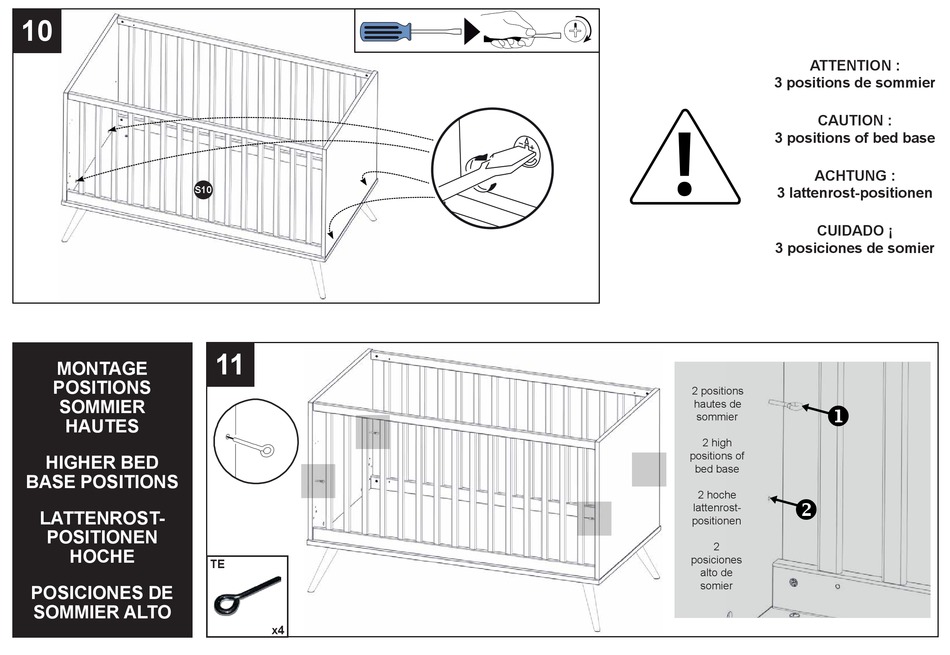 10

S10

ATTENTION :
3 positions de sommier

CAUTION :
3 positions of bed base

ACHTUNG :
3 lattenrost-positionen

CUIDADO ¡
3 posiciones de somier

MONTAGE POSITIONS SOMMIER HAUTES

HIGHER BED BASE POSITIONS

LATTENROST-POSITIONEN HOCHE

POSICIONES DE SOMMIER ALTO

11

TE

x4

2 positions hautes de sommier

2 high positions of bed base

2 hoche lattenrost-positionen

2 posiciones alto de somier

1

2