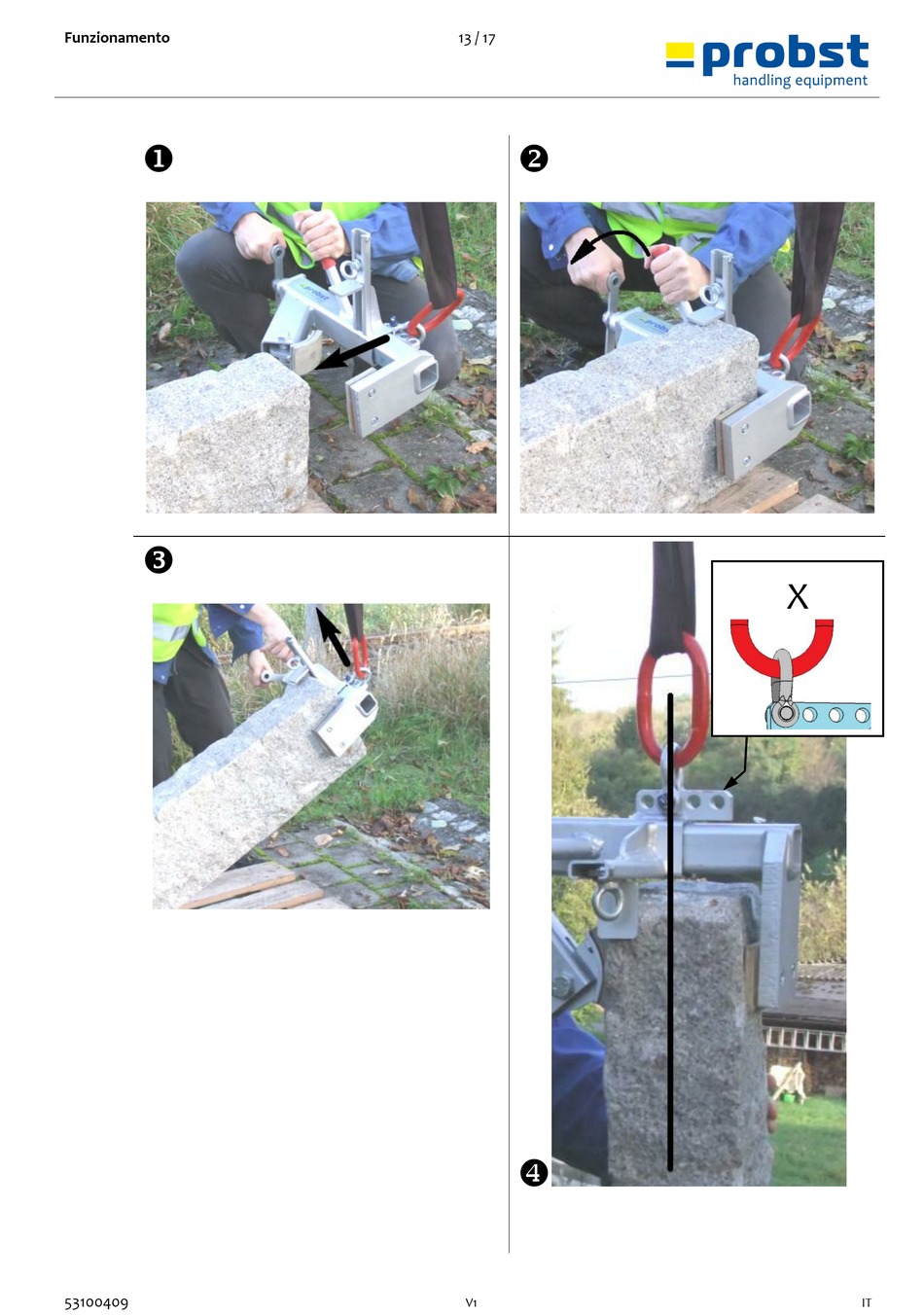 Funzionamento

13 / 17

probst
handling equipment

❶

❷

❸

X

❹

53100409

V1

IT