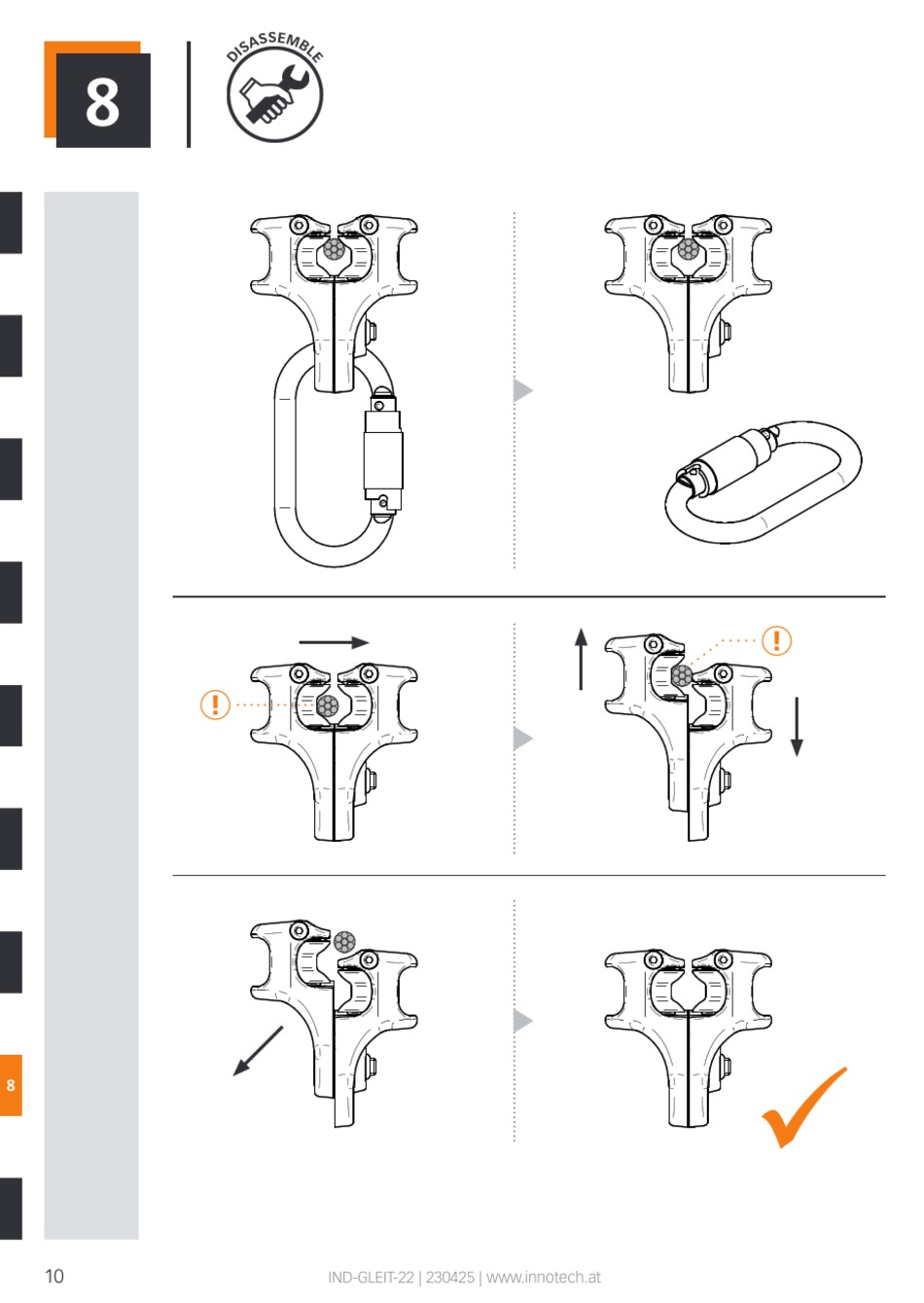 8

DISASSEMBLE

!

!

8

10

IND-GLEIT-22 | 230425 | www.innotech.at