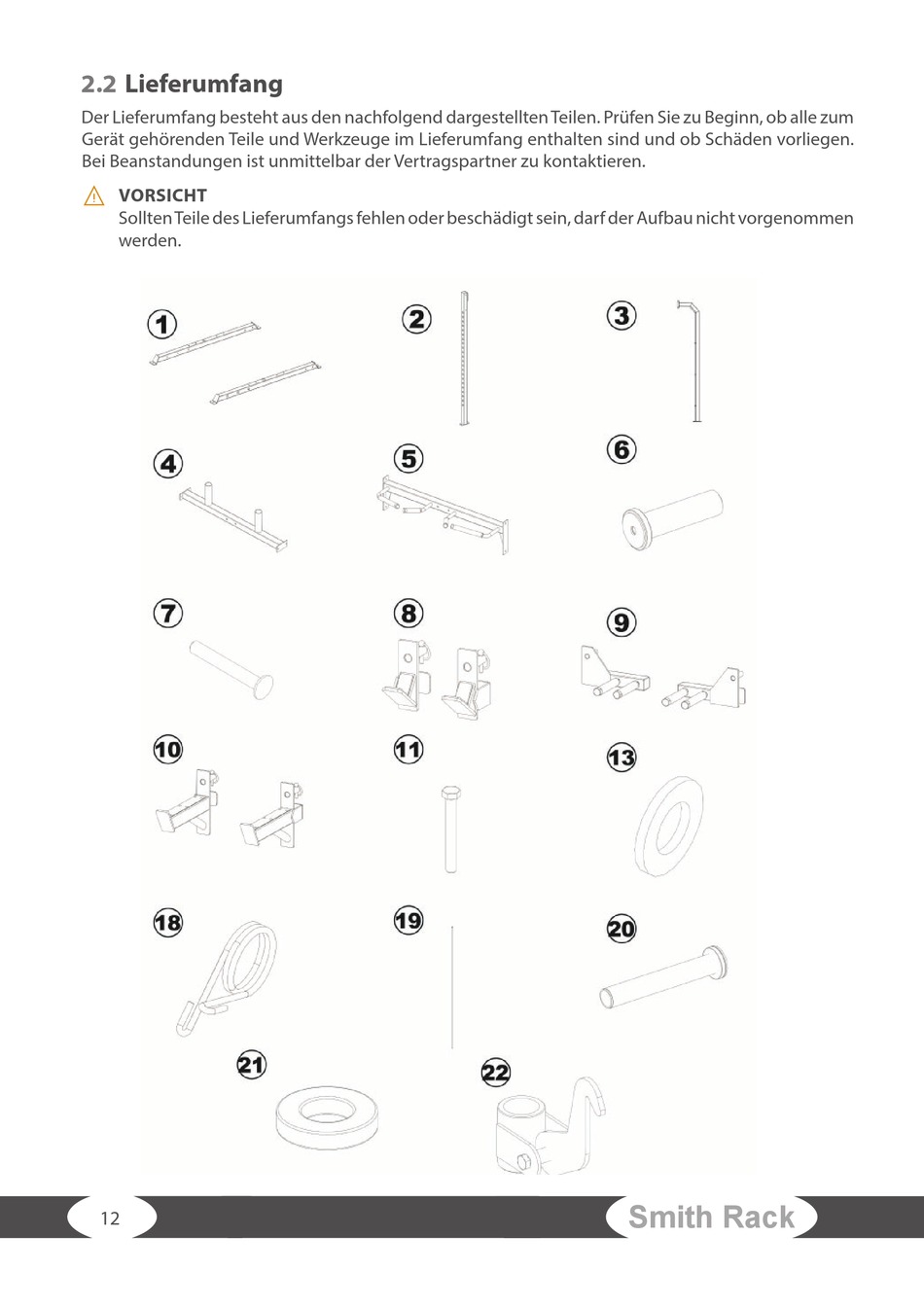 2.2 Lieferumfang

Der Lieferumfang besteht aus den nachfolgend dargestellten Teilen. Prüfen Sie zu Beginn, ob alle zum Gerät gehörenden Teile und Werkzeuge im Lieferumfang enthalten sind und ob Schäden vorliegen. Bei Beanstandungen ist unmittelbar der Vertragspartner zu kontaktieren.

VORSICHT
Sollten Teile des Lieferumfangs fehlen oder beschädigt sein, darf der Aufbau nicht vorgenommen werden.

1
2
3
4
5
6
7
8
9
10
11
13
18
19
20
21
22

12

Smith Rack