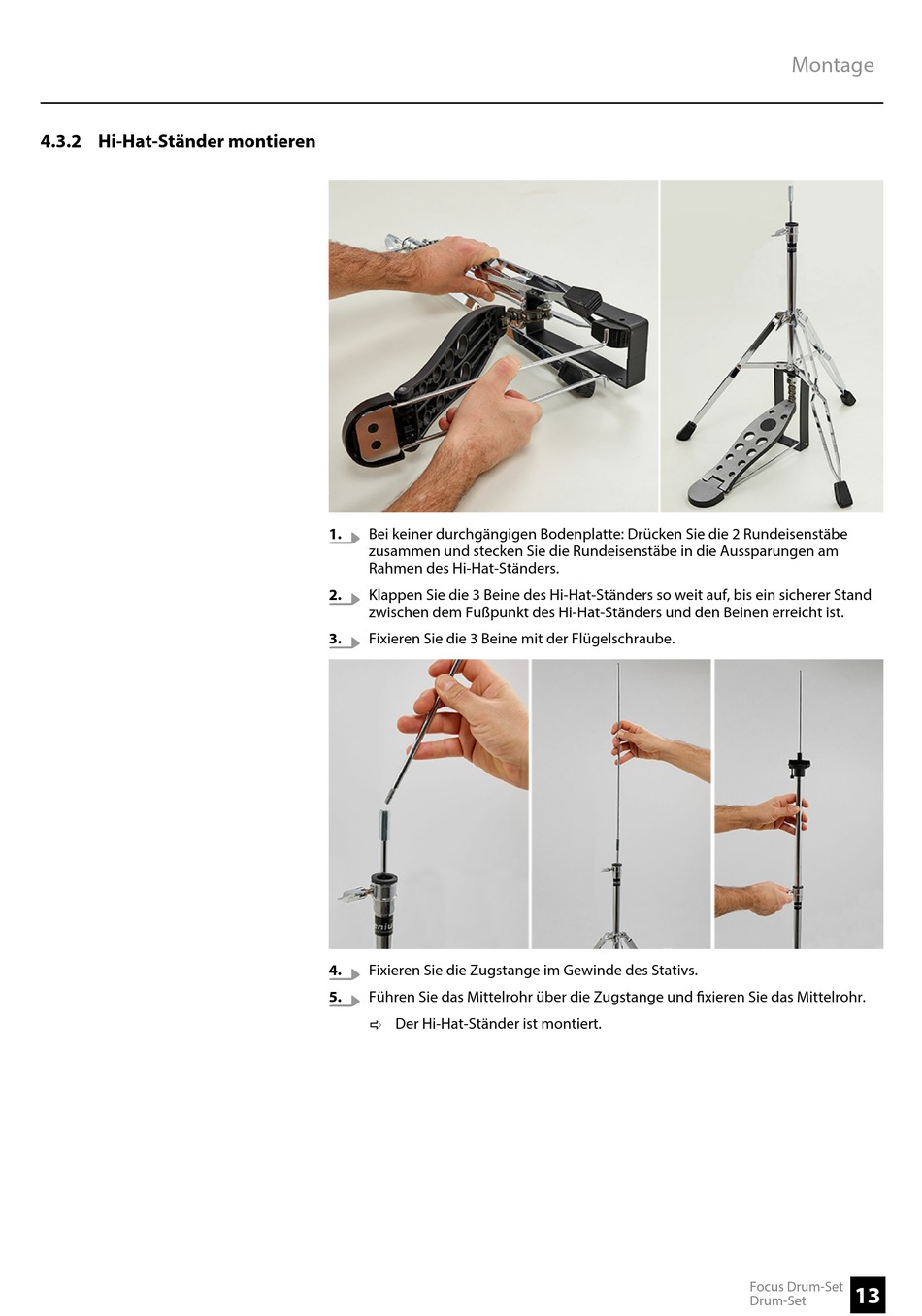 Montage

4.3.2 Hi-Hat-Ständer montieren

1. Bei keiner durchgängigen Bodenplatte: Drücken Sie die 2 Rundeisenstäbe zusammen und stecken Sie die Rundeisenstäbe in die Aussparungen am Rahmen des Hi-Hat-Ständers.

2. Klappen Sie die 3 Beine des Hi-Hat-Ständers so weit auf, bis ein sicherer Stand zwischen dem Fußpunkt des Hi-Hat-Ständers und den Beinen erreicht ist.

3. Fixieren Sie die 3 Beine mit der Flügelschraube.

4. Fixieren Sie die Zugstange im Gewinde des Stativs.

5. Führen Sie das Mittelrohr über die Zugstange und fixieren Sie das Mittelrohr.

⇨ Der Hi-Hat-Ständer ist montiert.

Focus Drum-Set
Drum-Set
13