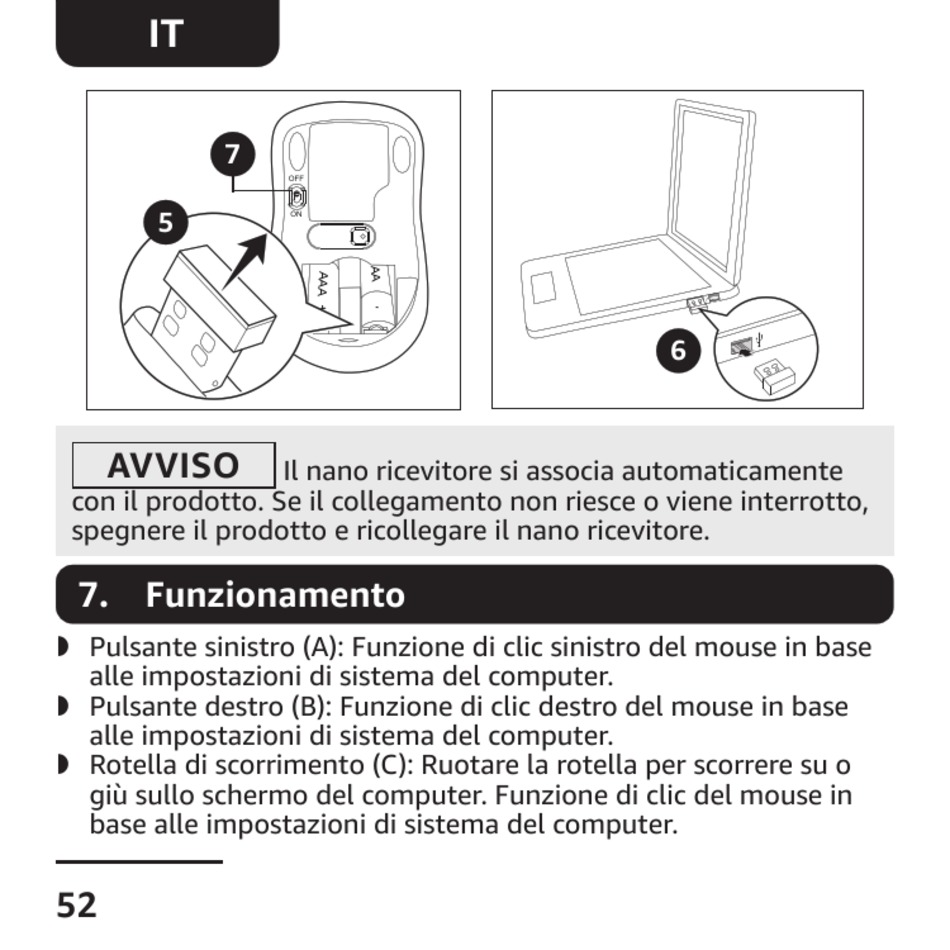 IT

7

OFF

ON

5

AAA

AA

6

AVVISO Il nano ricevitore si associa automaticamente con il prodotto. Se il collegamento non riesce o viene interrotto, spegnere il prodotto e ricollegare il nano ricevitore.

7. Funzionamento

◗ Pulsante sinistro (A): Funzione di clic sinistro del mouse in base alle impostazioni di sistema del computer.
◗ Pulsante destro (B): Funzione di clic destro del mouse in base alle impostazioni di sistema del computer.
◗ Rotella di scorrimento (C): Ruotare la rotella per scorrere su o giù sullo schermo del computer. Funzione di clic del mouse in base alle impostazioni di sistema del computer.

52