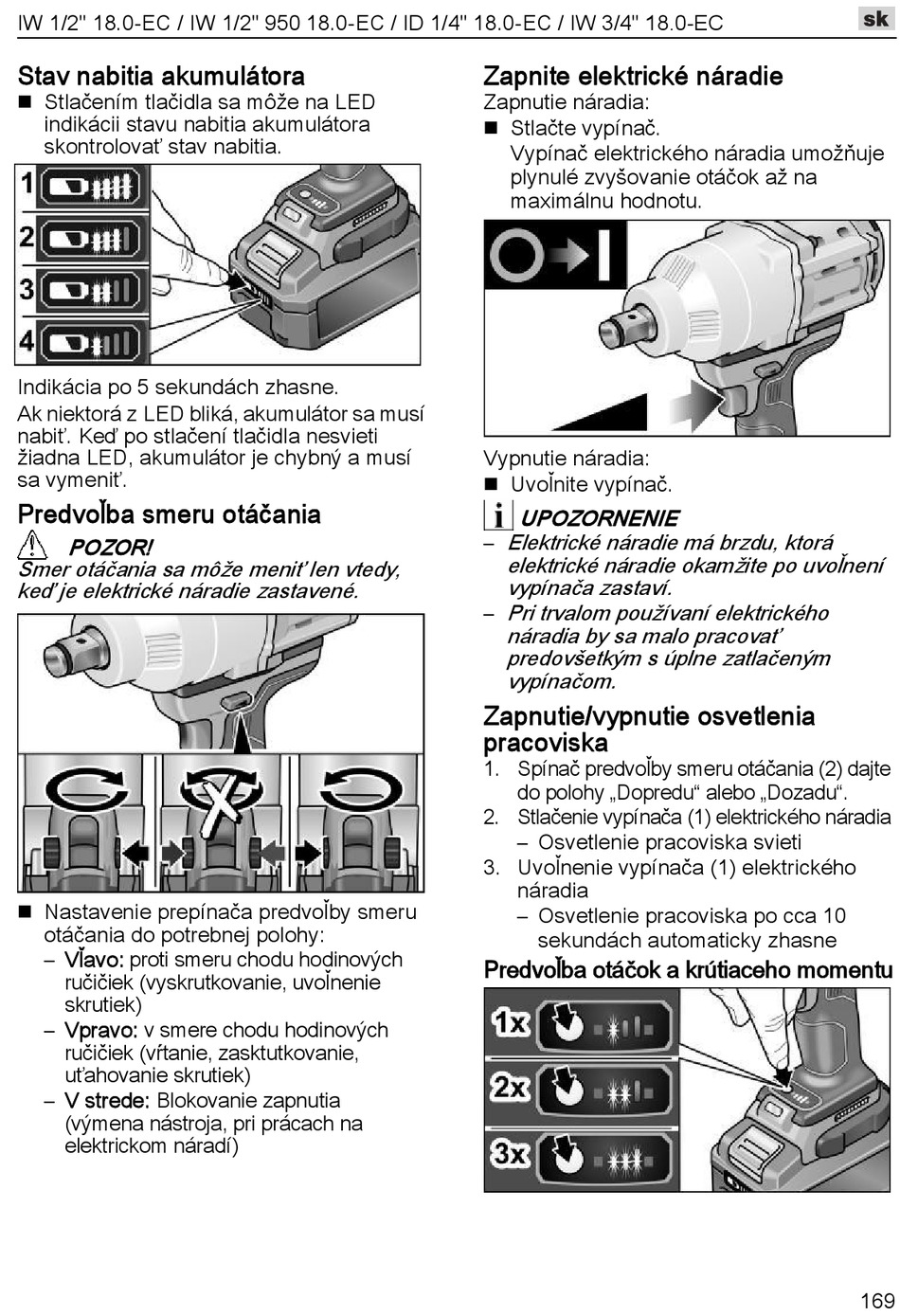 IW 1/2" 18.0-EC / IW 1/2" 950 18.0-EC / ID 1/4" 18.0-EC / IW 3/4" 18.0-EC

sk

Stav nabitia akumulátora
■ Stlačením tlačidla sa môže na LED indikácii stavu nabitia akumulátora skontrolovať stav nabitia.

1
2
3
4

Indikácia po 5 sekundách zhasne.
Ak niektorá z LED bliká, akumulátor sa musí nabiť. Keď po stlačení tlačidla nesvieti žiadna LED, akumulátor je chybný a musí sa vymeniť.

Predvoľba smeru otáčania
POZOR!
Smer otáčania sa môže meniť len vtedy, keď je elektrické náradie zastavené.

■ Nastavenie prepínača predvoľby smeru otáčania do potrebnej polohy:
– Vľavo: proti smeru chodu hodinových ručičiek (vyskrutkovanie, uvoľnenie skrutiek)
– Vpravo: v smere chodu hodinových ručičiek (vŕtanie, zasktutkovanie, uťahovanie skrutiek)
– V strede: Blokovanie zapnutia (výmena nástroja, pri prácach na elektrickom náradí)

Zapnite elektrické náradie
Zapnutie náradia:
■ Stlačte vypínač.
Vypínač elektrického náradia umožňuje plynulé zvyšovanie otáčok až na maximálnu hodnotu.

Vypnutie náradia:
■ Uvoľnite vypínač.

UPOZORNENIE
– Elektrické náradie má brzdu, ktorá elektrické náradie okamžite po uvoľnení vypínača zastaví.
– Pri trvalom používaní elektrického náradia by sa malo pracovať predovšetkým s úplne zatlačeným vypínačom.

Zapnutie/vypnutie osvetlenia pracoviska
1. Spínač predvoľby smeru otáčania (2) dajte do polohy „Dopredu“ alebo „Dozadu“.
2. Stlačenie vypínača (1) elektrického náradia
– Osvetlenie pracoviska svieti
3. Uvoľnenie vypínača (1) elektrického náradia
– Osvetlenie pracoviska po cca 10 sekundách automaticky zhasne

Predvoľba otáčok a krútiaceho momentu
1x
2x
3x

169