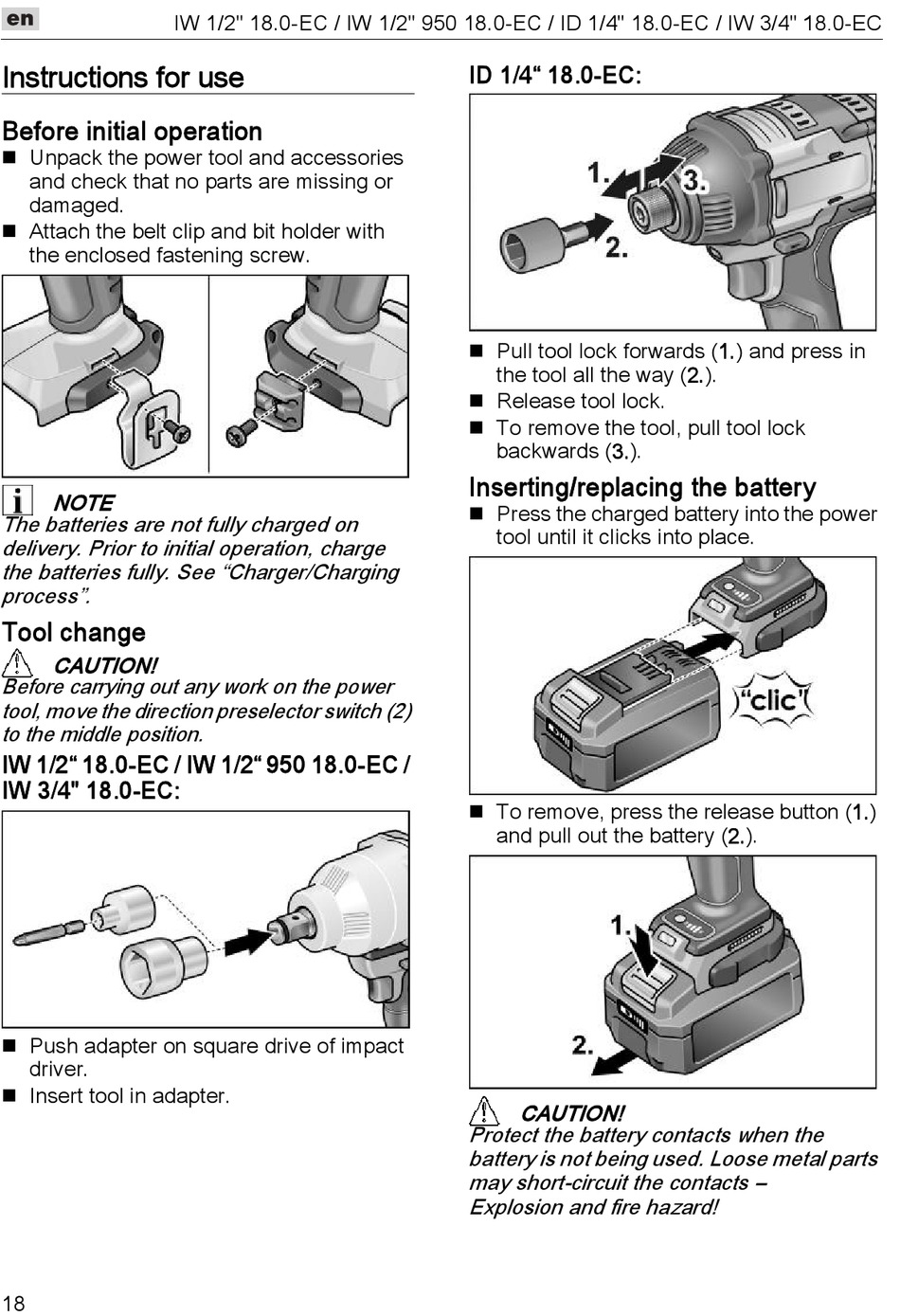 en

IW 1/2" 18.0-EC / IW 1/2" 950 18.0-EC / ID 1/4" 18.0-EC / IW 3/4" 18.0-EC

Instructions for use

Before initial operation
■ Unpack the power tool and accessories and check that no parts are missing or damaged.
■ Attach the belt clip and bit holder with the enclosed fastening screw.

NOTE
The batteries are not fully charged on delivery. Prior to initial operation, charge the batteries fully. See “Charger/Charging process”.

Tool change

CAUTION!
Before carrying out any work on the power tool, move the direction preselector switch (2) to the middle position.

IW 1/2“ 18.0-EC / IW 1/2“ 950 18.0-EC / IW 3/4" 18.0-EC:

■ Push adapter on square drive of impact driver.
■ Insert tool in adapter.

ID 1/4“ 18.0-EC:

1.
3.
2.

■ Pull tool lock forwards (1.) and press in the tool all the way (2.).
■ Release tool lock.
■ To remove the tool, pull tool lock backwards (3.).

Inserting/replacing the battery
■ Press the charged battery into the power tool until it clicks into place.

“clic”

■ To remove, press the release button (1.) and pull out the battery (2.).

1.
2.

CAUTION!
Protect the battery contacts when the battery is not being used. Loose metal parts may short-circuit the contacts – Explosion and fire hazard!

18