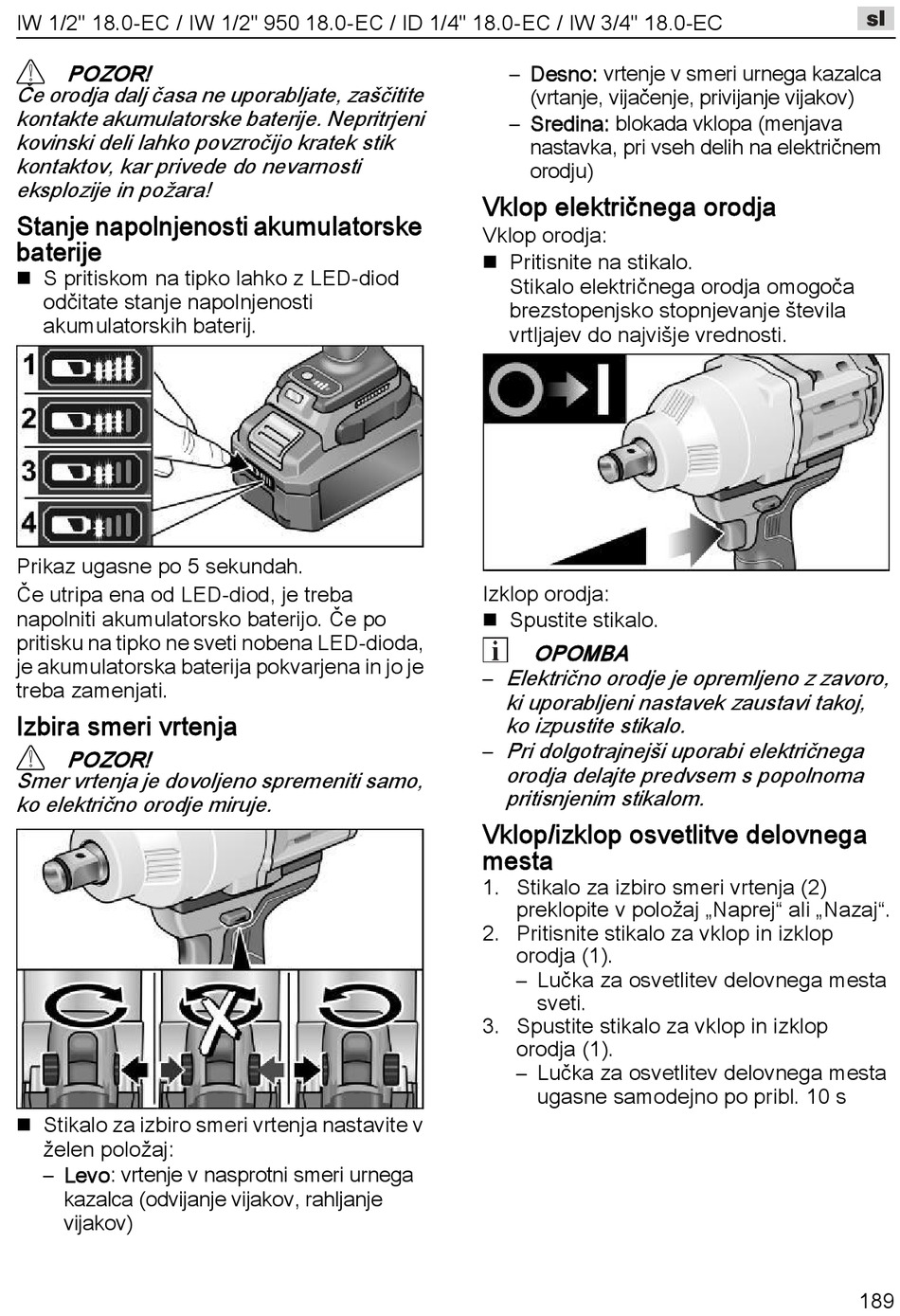 IW 1/2" 18.0-EC / IW 1/2" 950 18.0-EC / ID 1/4" 18.0-EC / IW 3/4" 18.0-EC

sl

POZOR!
Če orodja dalj časa ne uporabljate, zaščitite kontakte akumulatorske baterije. Nepritrjeni kovinski deli lahko povzročijo kratek stik kontaktov, kar privede do nevarnosti eksplozije in požara!

Stanje napolnjenosti akumulatorske baterije

■ S pritiskom na tipko lahko z LED-diod odčitate stanje napolnjenosti akumulatorskih baterij.

1
2
3
4

Prikaz ugasne po 5 sekundah.

Če utripa ena od LED-diod, je treba napolniti akumulatorsko baterijo. Če po pritisku na tipko ne sveti nobena LED-dioda, je akumulatorska baterija pokvarjena in jo je treba zamenjati.

Izbira smeri vrtenja

POZOR!
Smer vrtenja je dovoljeno spremeniti samo, ko električno orodje miruje.

■ Stikalo za izbiro smeri vrtenja nastavite v želen položaj:
– Levo: vrtenje v nasprotni smeri urnega kazalca (odvijanje vijakov, rahljanje vijakov)
– Desno: vrtenje v smeri urnega kazalca (vrtanje, vijačenje, privijanje vijakov)
– Sredina: blokada vklopa (menjava nastavka, pri vseh delih na električnem orodju)

Vklop električnega orodja

Vklop orodja:
■ Pritisnite na stikalo.
Stikalo električnega orodja omogoča brezstopenjsko stopnjevanje števila vrtljajev do najvišje vrednosti.

Izklop orodja:
■ Spustite stikalo.

OPOMBA
– Električno orodje je opremljeno z zavoro, ki uporabljeni nastavek zaustavi takoj, ko izpustite stikalo.
– Pri dolgotrajnejši uporabi električnega orodja delajte predvsem s popolnoma pritisnjenim stikalom.

Vklop/izklop osvetlitve delovnega mesta

1. Stikalo za izbiro smeri vrtenja (2) preklopite v položaj „Naprej“ ali „Nazaj“.
2. Pritisnite stikalo za vklop in izklop orodja (1).
– Lučka za osvetlitev delovnega mesta sveti.
3. Spustite stikalo za vklop in izklop orodja (1).
– Lučka za osvetlitev delovnega mesta ugasne samodejno po pribl. 10 s

189