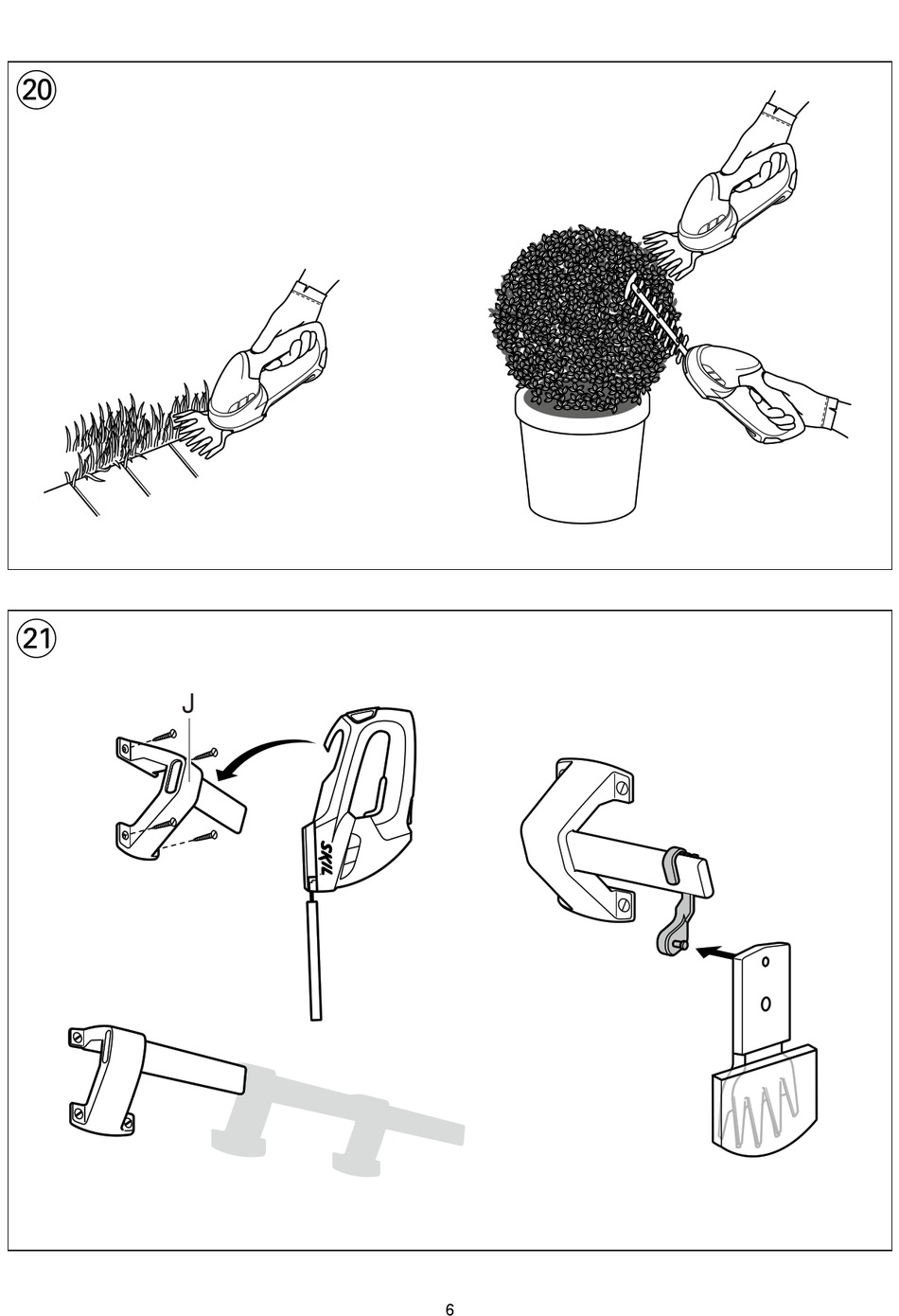 20

21

J

SKIL

6