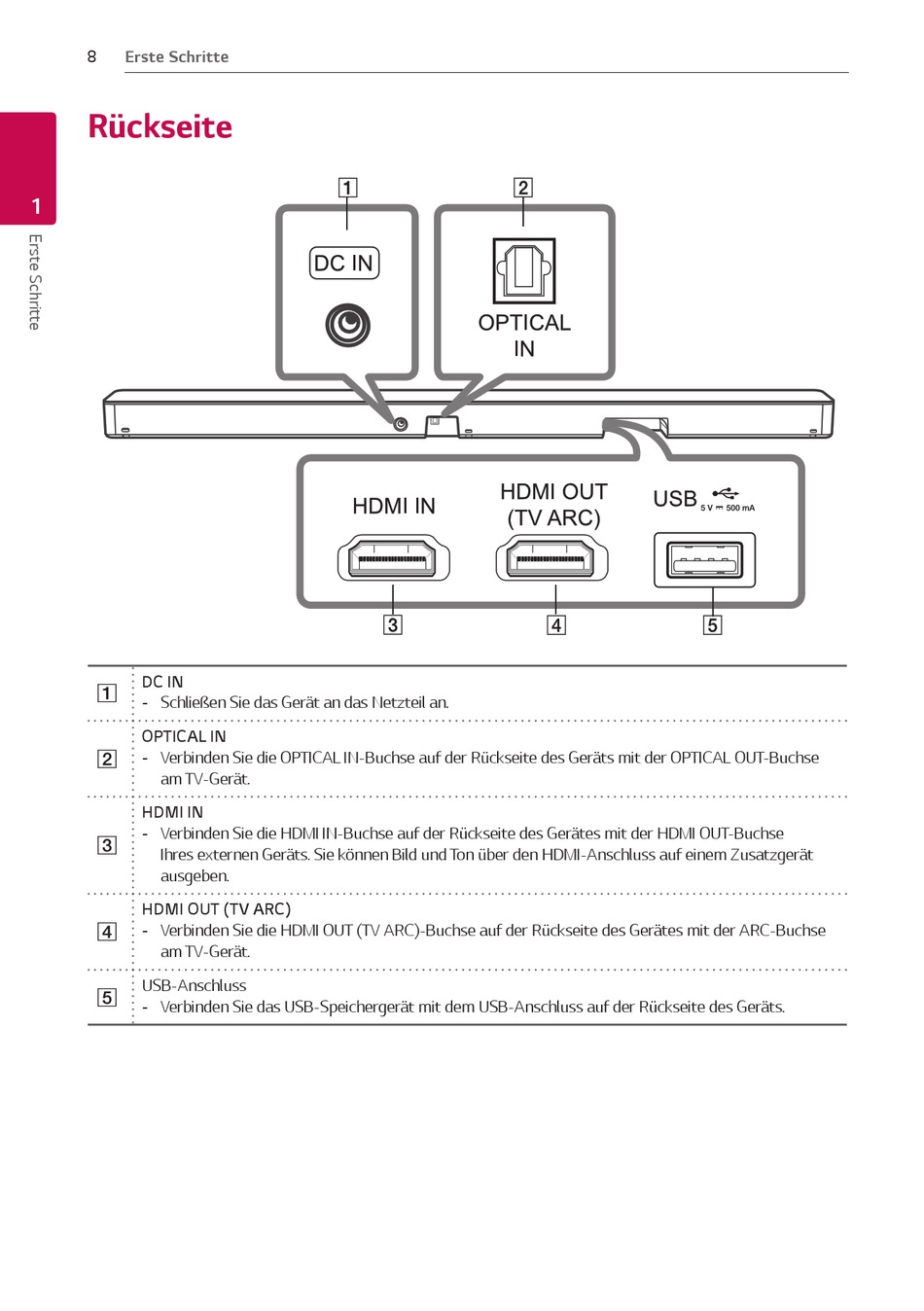 8 Erste Schritte

1

Erste Schritte

Rückseite

1

2

DC IN

OPTICAL IN

HDMI IN

HDMI OUT (TV ARC)

USB 5 V ⎓ 500 mA

3

4

5

| | |
|---|---|
| 1 | DC IN<br>- Schließen Sie das Gerät an das Netzteil an. |
| 2 | OPTICAL IN<br>- Verbinden Sie die OPTICAL IN-Buchse auf der Rückseite des Geräts mit der OPTICAL OUT-Buchse am TV-Gerät. |
| 3 | HDMI IN<br>- Verbinden Sie die HDMI IN-Buchse auf der Rückseite des Gerätes mit der HDMI OUT-Buchse Ihres externen Geräts. Sie können Bild und Ton über den HDMI-Anschluss auf einem Zusatzgerät ausgeben. |
| 4 | HDMI OUT (TV ARC)<br>- Verbinden Sie die HDMI OUT (TV ARC)-Buchse auf der Rückseite des Gerätes mit der ARC-Buchse am TV-Gerät. |
| 5 | USB-Anschluss<br>- Verbinden Sie das USB-Speichergerät mit dem USB-Anschluss auf der Rückseite des Geräts. |