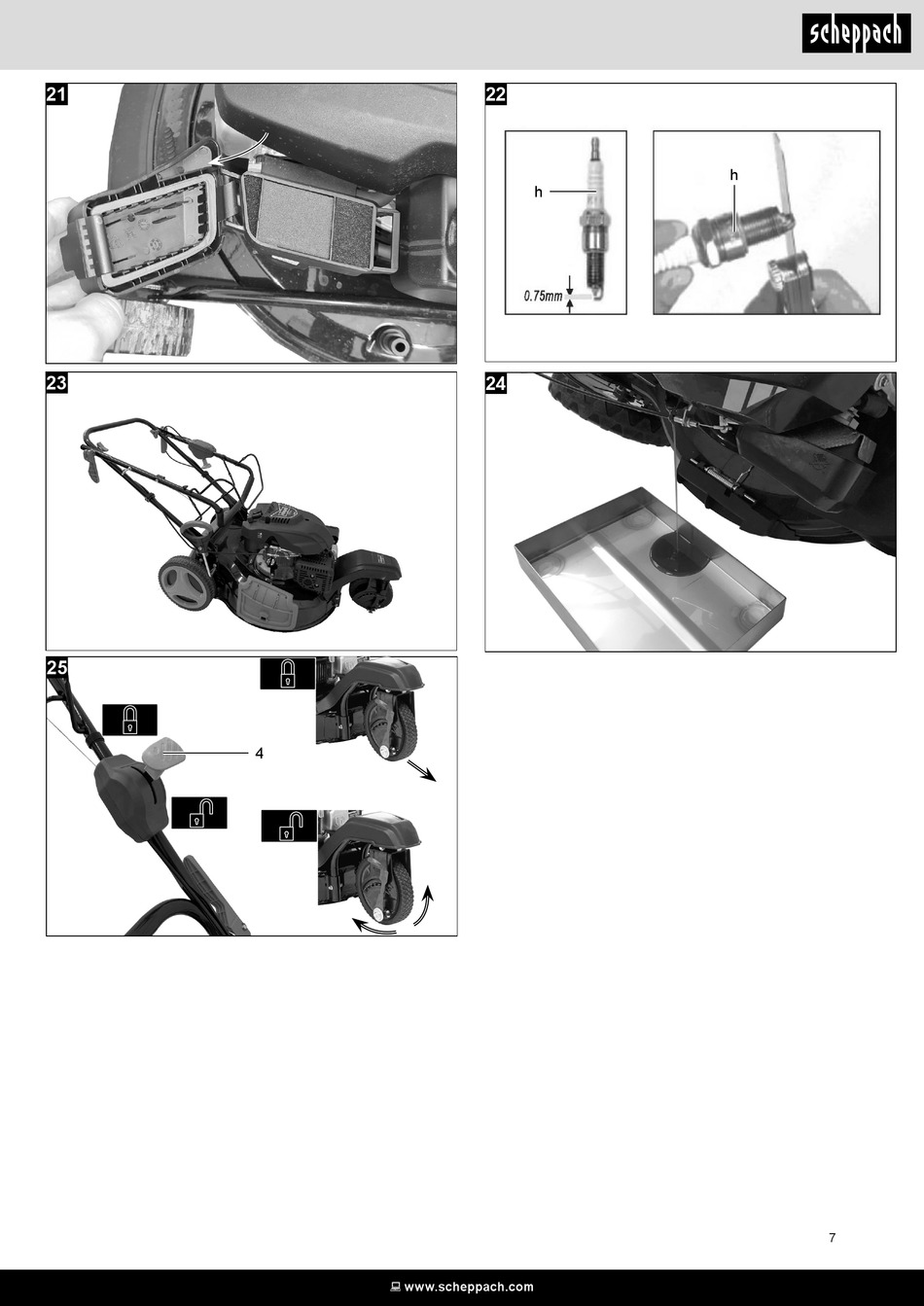 scheppach

21

22

h

0.75mm

h

23

24

25

4

7

www.scheppach.com