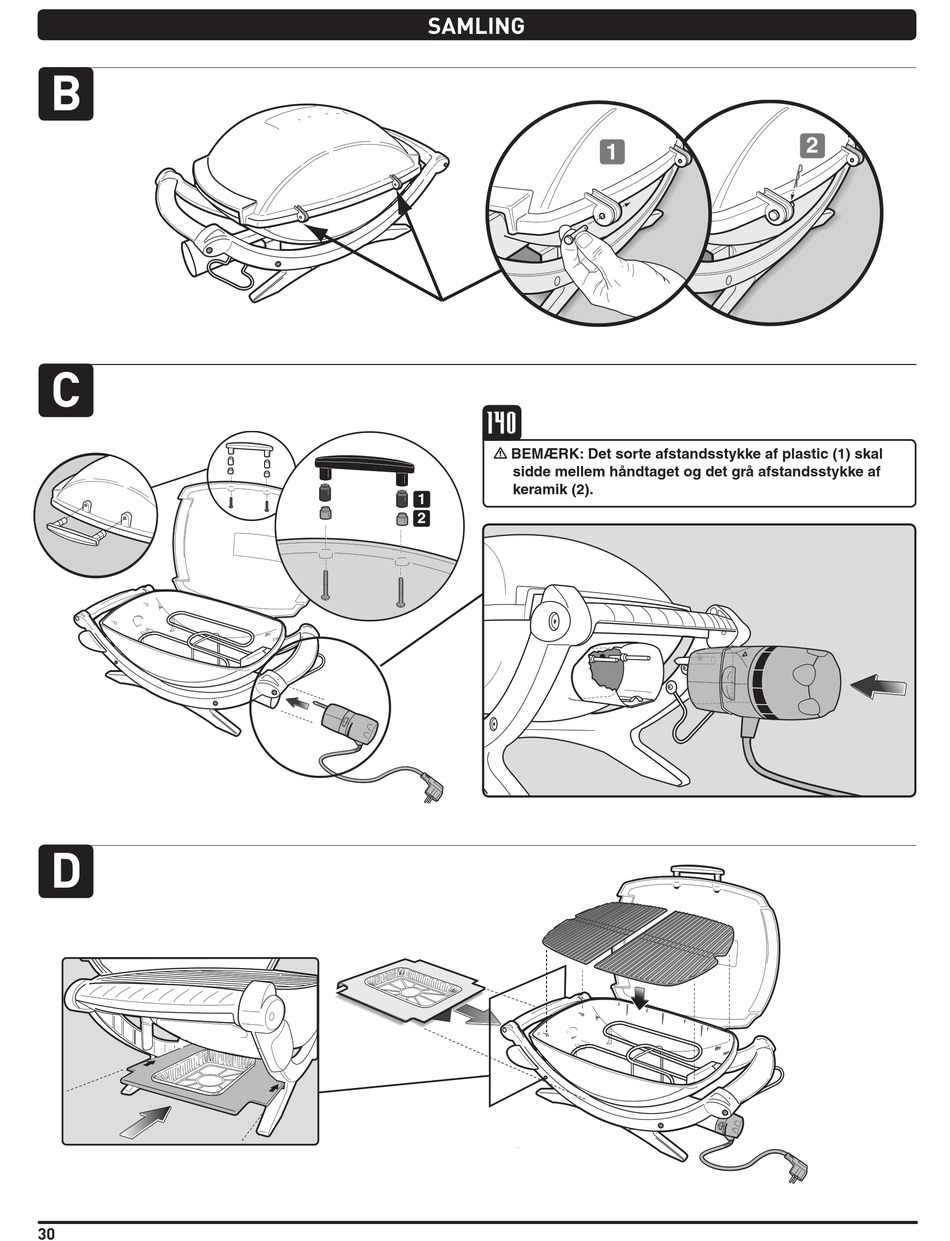 SAMLING

B

1

2

C

140

⚠ BEMÆRK: Det sorte afstandsstykke af plastic (1) skal sidde mellem håndtaget og det grå afstandsstykke af keramik (2).

1

2

D

30