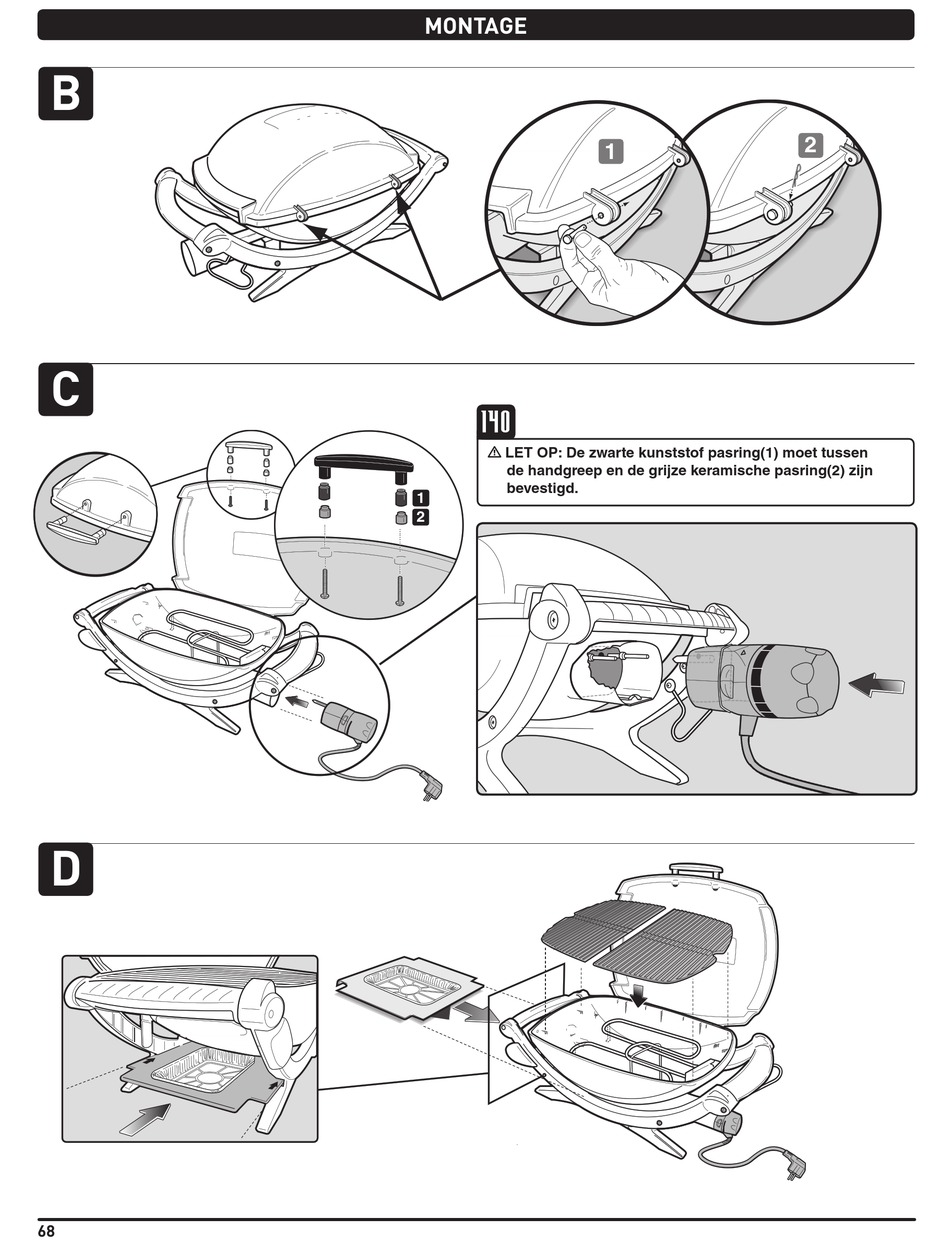 MONTAGE

B

1

2

C

140

⚠ LET OP: De zwarte kunststof pasring(1) moet tussen de handgreep en de grijze keramische pasring(2) zijn bevestigd.

1

2

D

68