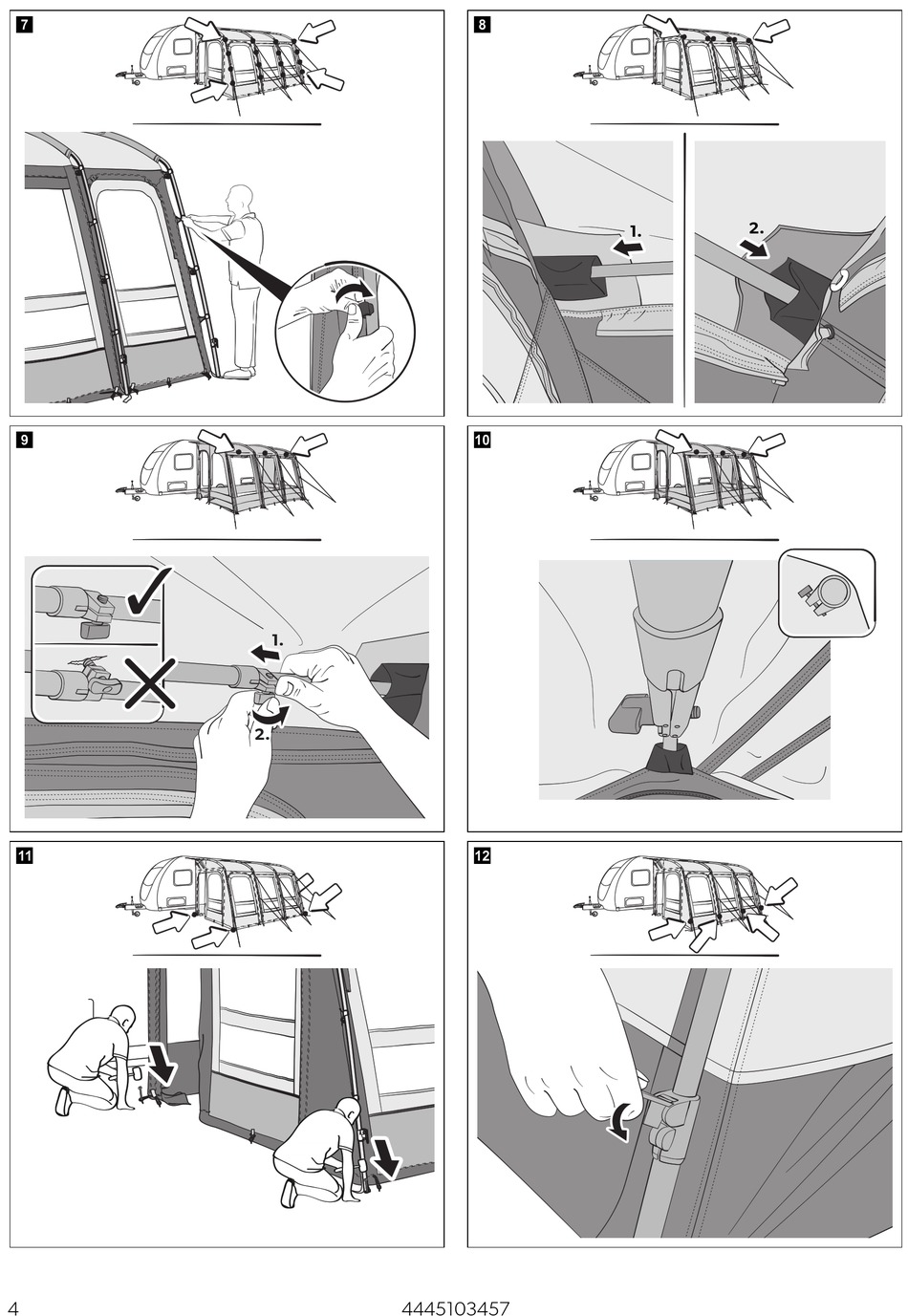 7

8

1.

2.

9

1.

2.

10

11

12

4

4445103457