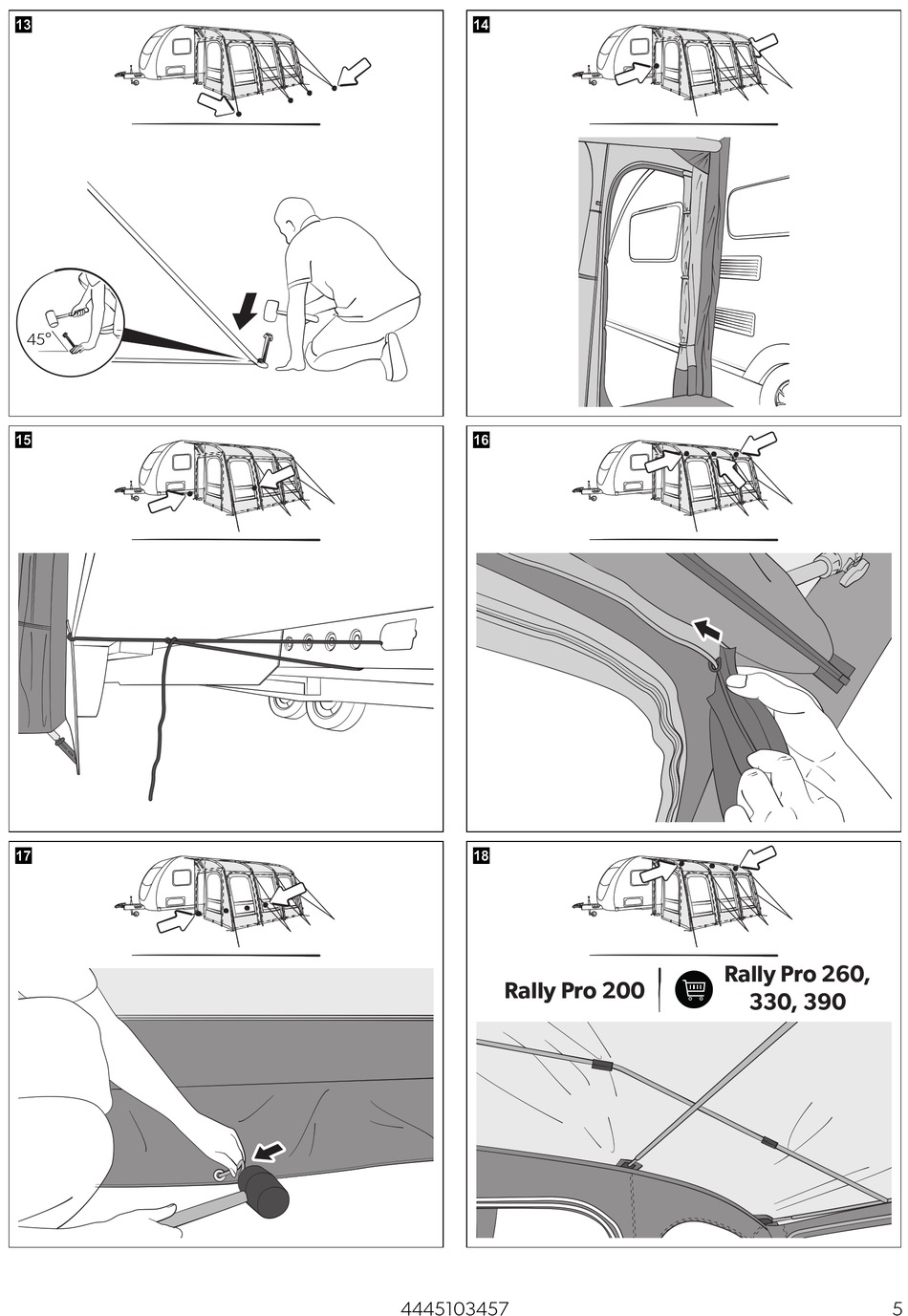 13

45°

14

15

16

17

18

Rally Pro 200

Rally Pro 260, 330, 390

4445103457

5