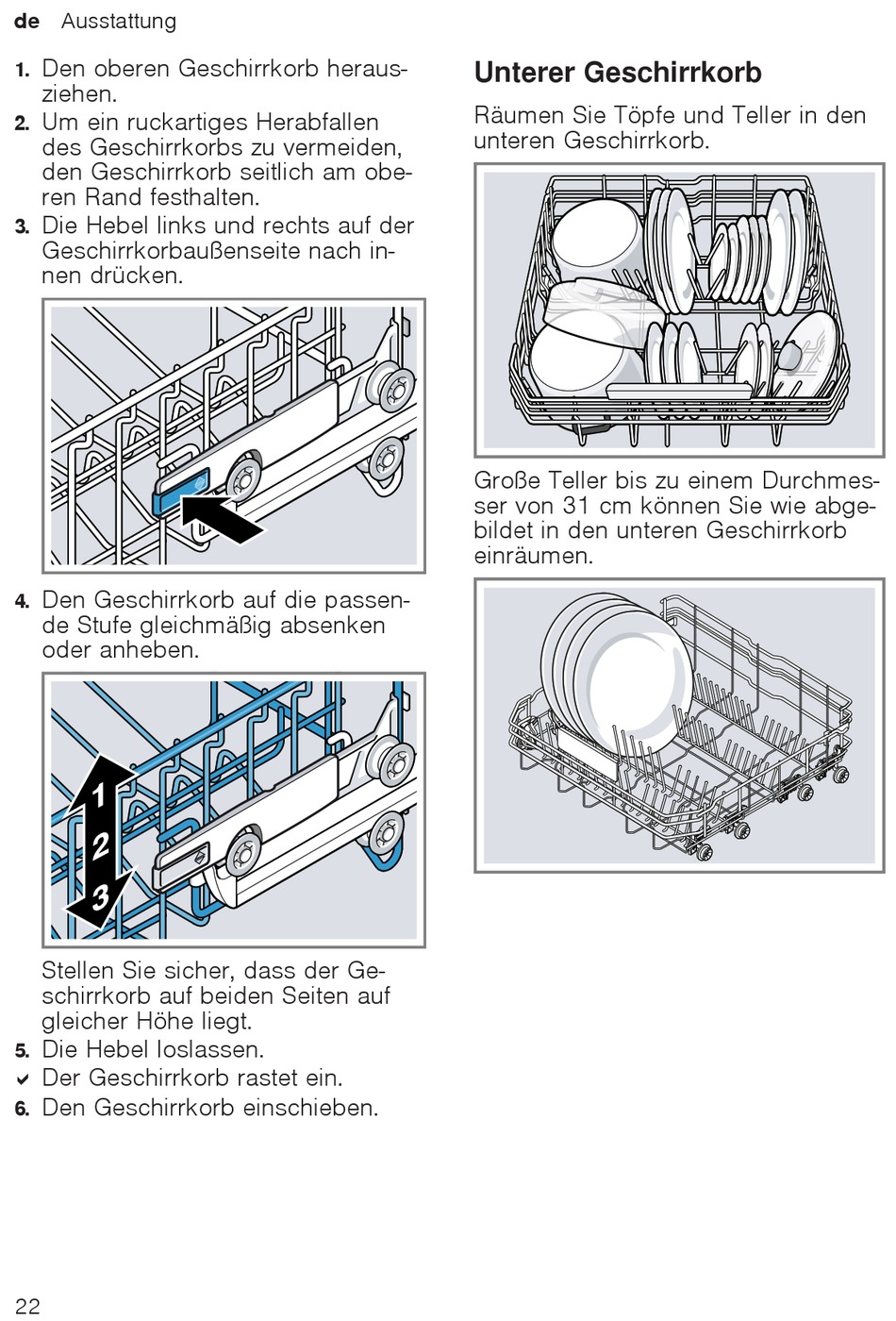 de Ausstattung

1. Den oberen Geschirrkorb herausziehen.
2. Um ein ruckartiges Herabfallen des Geschirrkorbs zu vermeiden, den Geschirrkorb seitlich am oberen Rand festhalten.
3. Die Hebel links und rechts auf der Geschirrkorbaußenseite nach innen drücken.

4. Den Geschirrkorb auf die passende Stufe gleichmäßig absenken oder anheben.

1
2
3

Stellen Sie sicher, dass der Geschirrkorb auf beiden Seiten auf gleicher Höhe liegt.
5. Die Hebel loslassen.
✔ Der Geschirrkorb rastet ein.
6. Den Geschirrkorb einschieben.

Unterer Geschirrkorb

Räumen Sie Töpfe und Teller in den unteren Geschirrkorb.

Große Teller bis zu einem Durchmesser von 31 cm können Sie wie abgebildet in den unteren Geschirrkorb einräumen.

22