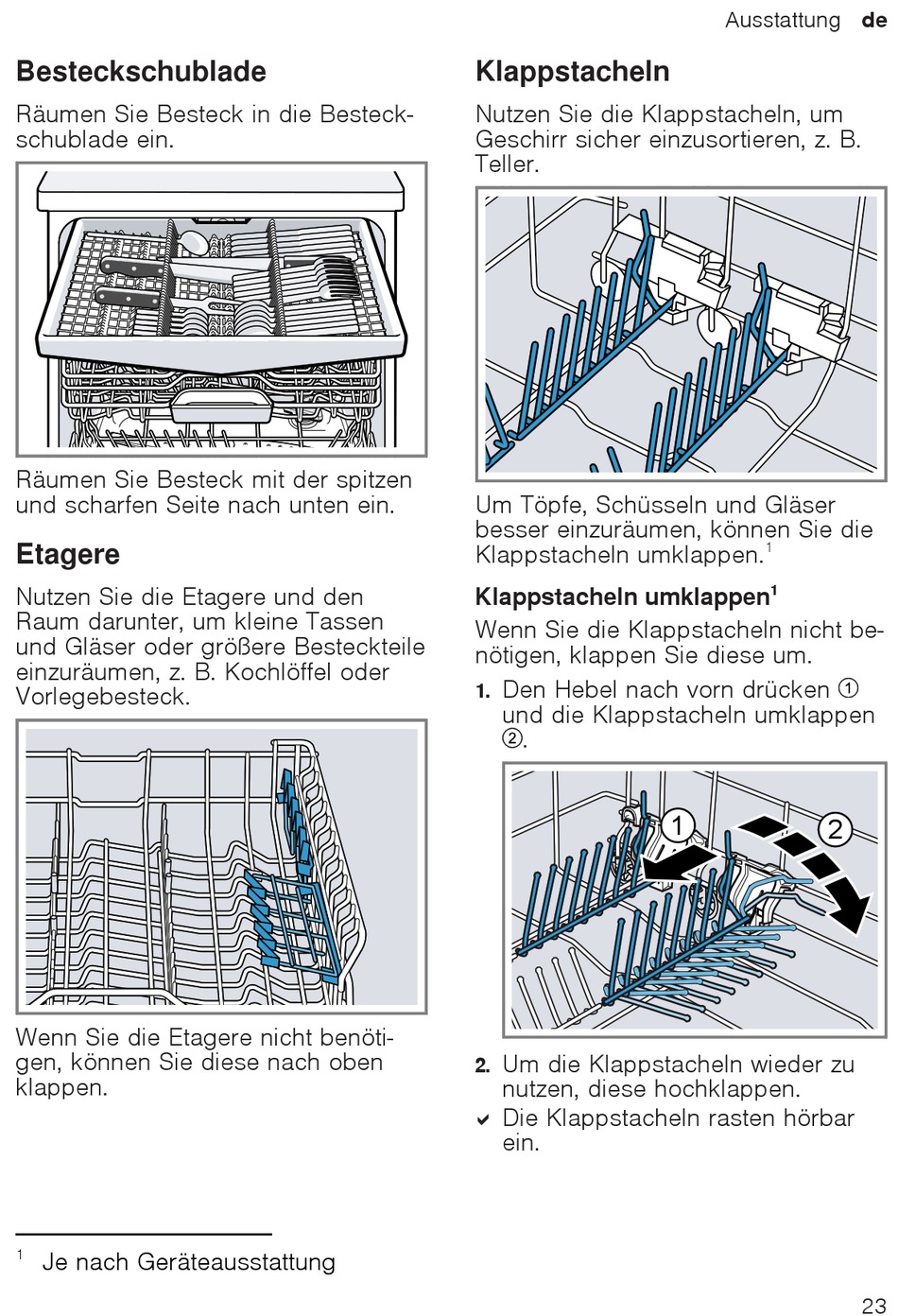 Ausstattung de

Besteckschublade

Räumen Sie Besteck in die Besteckschublade ein.

Räumen Sie Besteck mit der spitzen und scharfen Seite nach unten ein.

Etagere

Nutzen Sie die Etagere und den Raum darunter, um kleine Tassen und Gläser oder größere Besteckteile einzuräumen, z. B. Kochlöffel oder Vorlegebesteck.

Wenn Sie die Etagere nicht benötigen, können Sie diese nach oben klappen.

Klappstacheln

Nutzen Sie die Klappstacheln, um Geschirr sicher einzusortieren, z. B. Teller.

Um Töpfe, Schüsseln und Gläser besser einzuräumen, können Sie die Klappstacheln umklappen.$^1$

Klappstacheln umklappen$^1$

Wenn Sie die Klappstacheln nicht benötigen, klappen Sie diese um.

1. Den Hebel nach vorn drücken ① und die Klappstacheln umklappen ②.

1 2

2. Um die Klappstacheln wieder zu nutzen, diese hochklappen.

✔ Die Klappstacheln rasten hörbar ein.

$^1$ Je nach Geräteausstattung

23