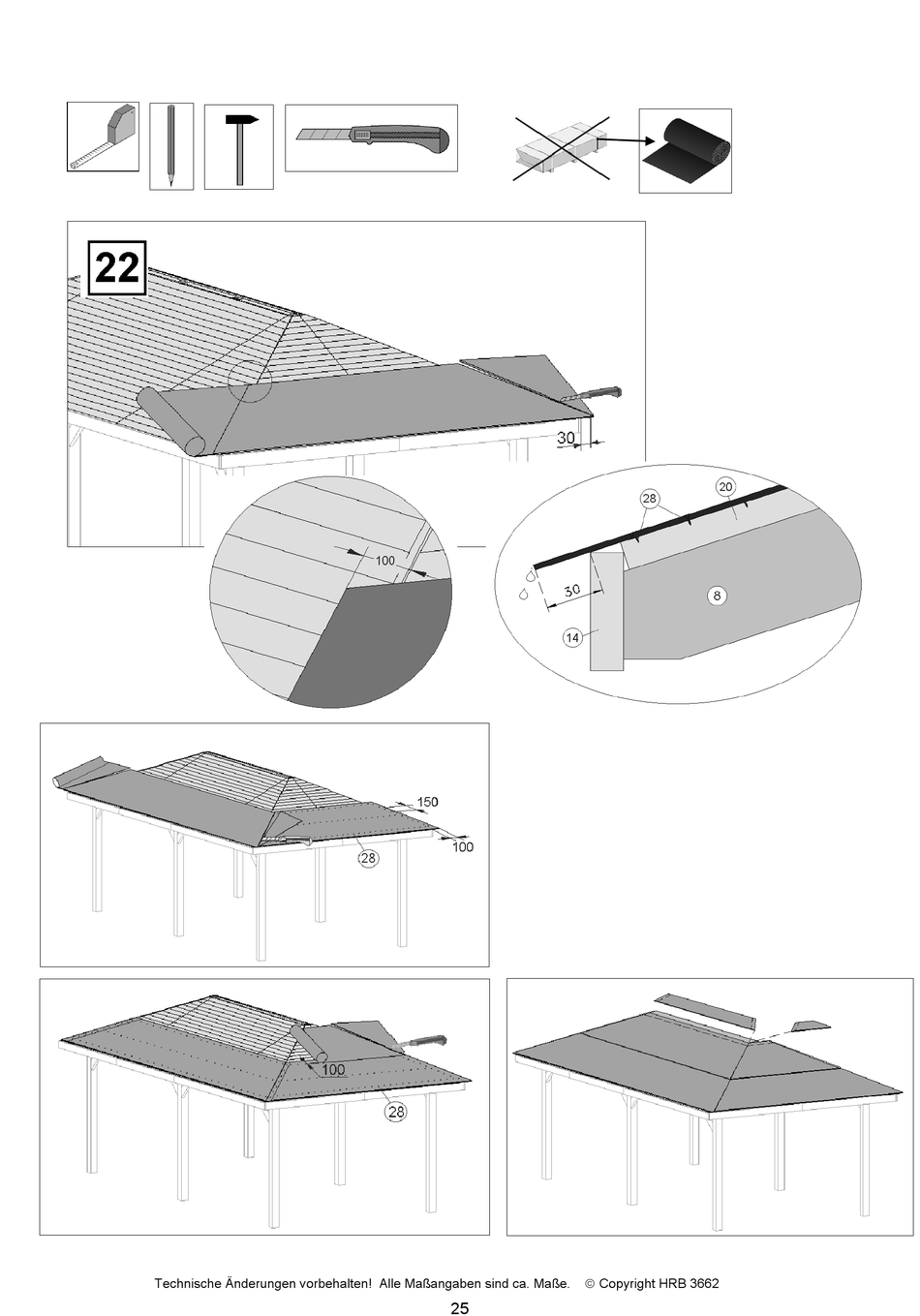 22

30

100

28

20

30

8

14

150

100

28

100

28

Technische Änderungen vorbehalten! Alle Maßangaben sind ca. Maße. © Copyright HRB 3662

25