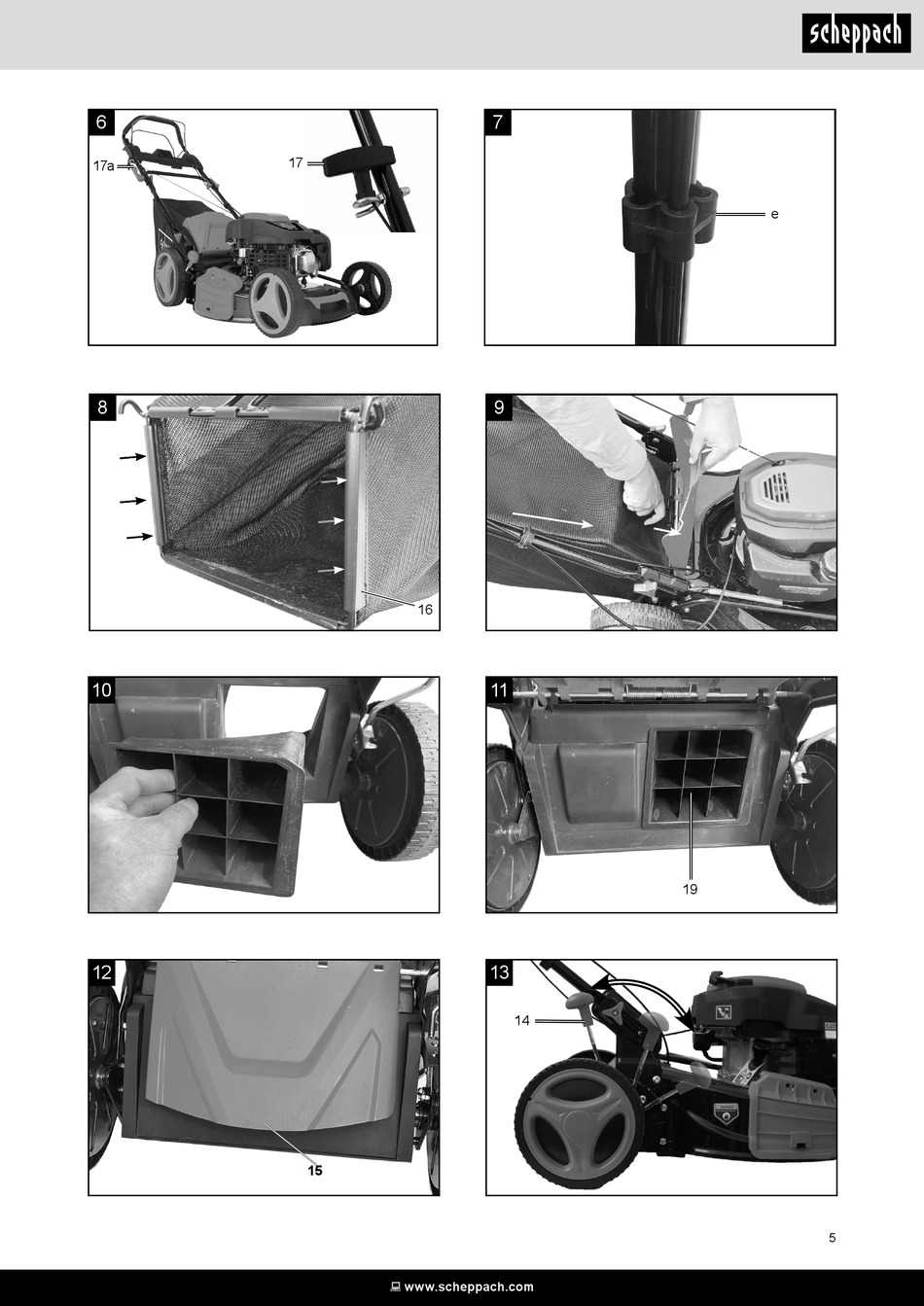 scheppach

6
17a
17

7
e

8
16

9

10

11
19

12
15

13
14

5

www.scheppach.com