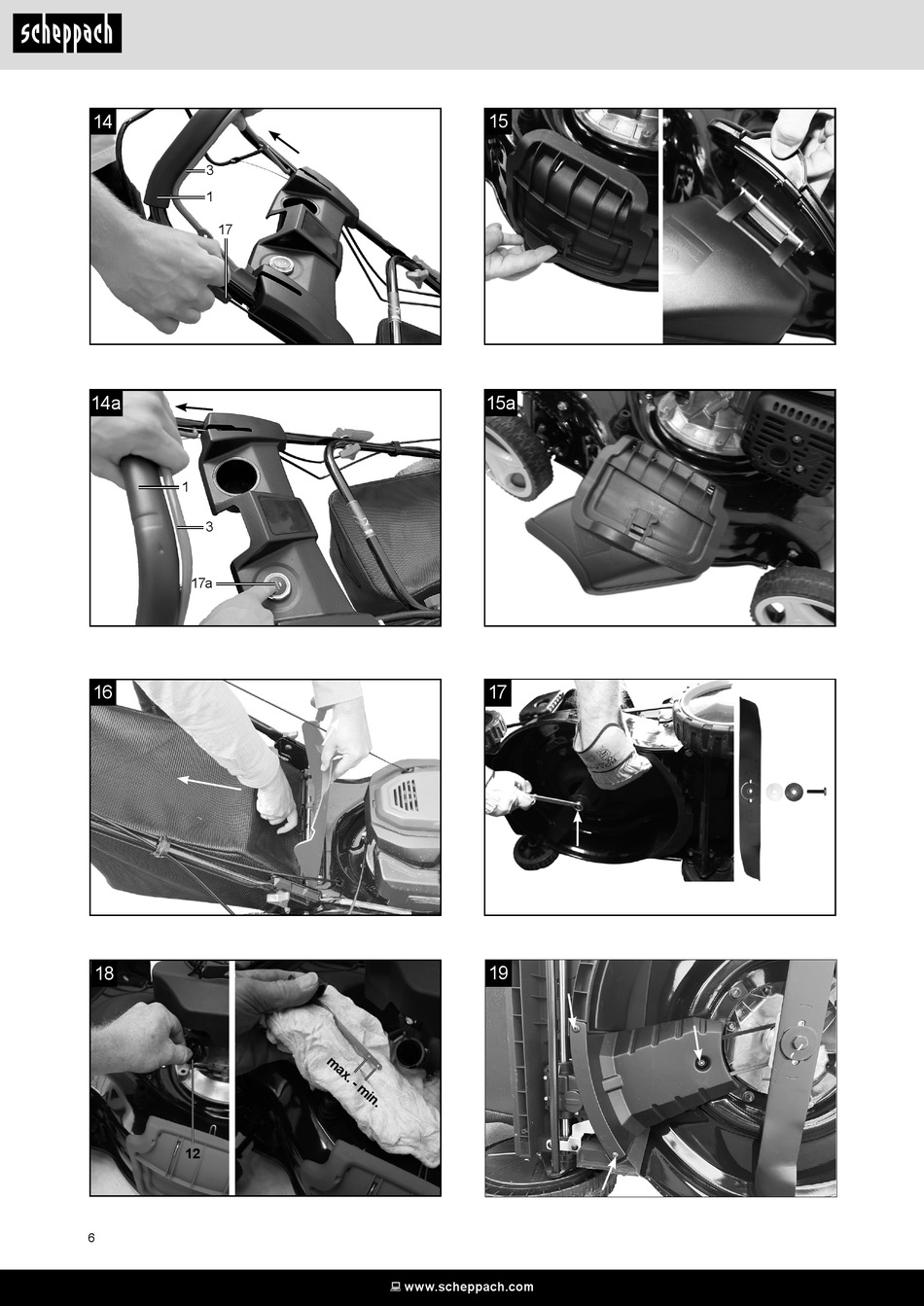 scheppach

14
3
1
17

15

14a
1
3
17a

15a

16

17

18
12
max. - min.

19

6

www.scheppach.com