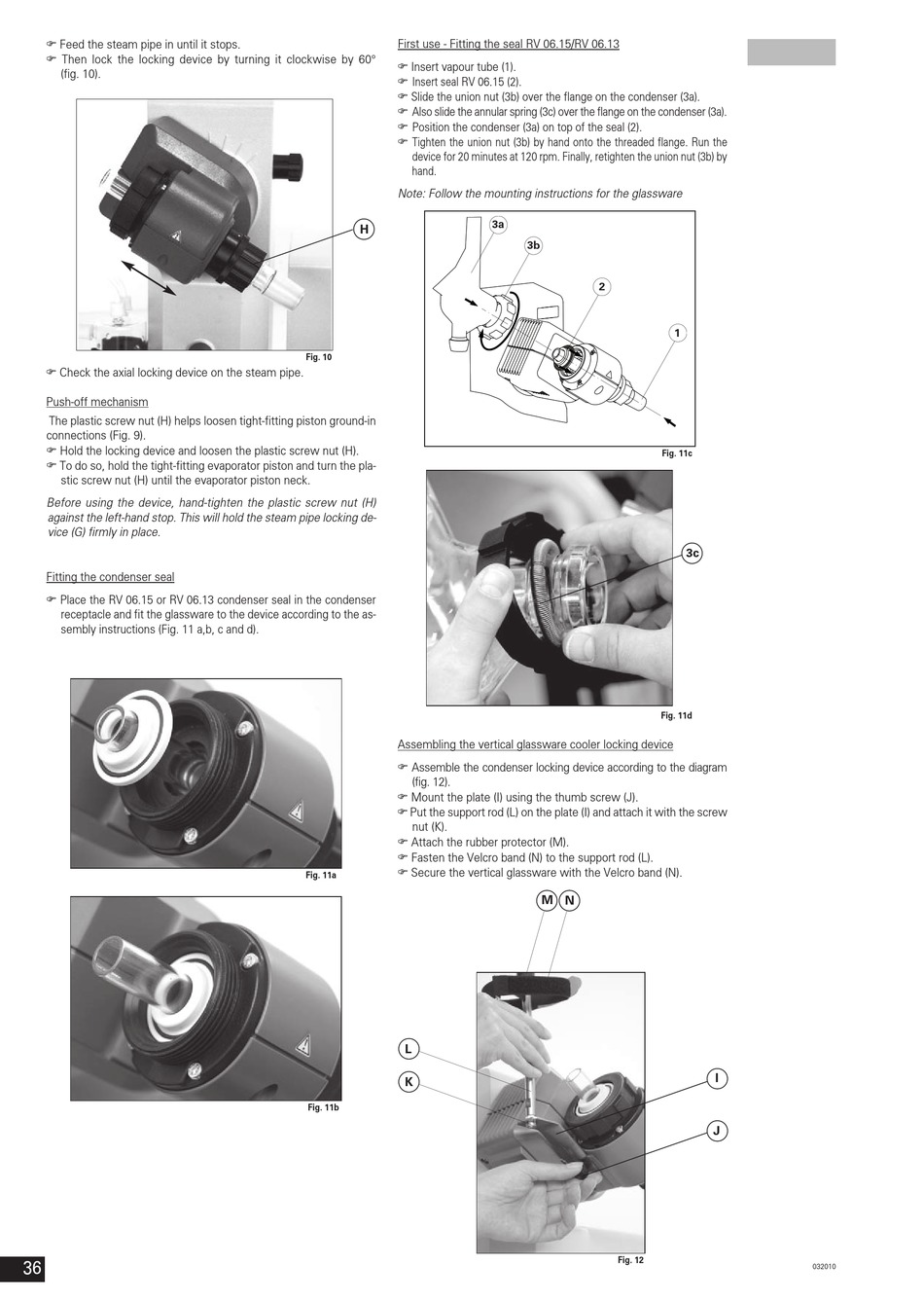 ☞ Feed the steam pipe in until it stops.
☞ Then lock the locking device by turning it clockwise by 60° (fig. 10).

H

Fig. 10

☞ Check the axial locking device on the steam pipe.

Push-off mechanism

The plastic screw nut (H) helps loosen tight-fitting piston ground-in connections (Fig. 9).
☞ Hold the locking device and loosen the plastic screw nut (H).
☞ To do so, hold the tight-fitting evaporator piston and turn the plastic screw nut (H) until the evaporator piston neck.

Before using the device, hand-tighten the plastic screw nut (H) against the left-hand stop. This will hold the steam pipe locking device (G) firmly in place.

Fitting the condenser seal

☞ Place the RV 06.15 or RV 06.13 condenser seal in the condenser receptacle and fit the glassware to the device according to the assembly instructions (Fig. 11 a,b, c and d).

Fig. 11a

Fig. 11b

First use - Fitting the seal RV 06.15/RV 06.13

☞ Insert vapour tube (1).
☞ Insert seal RV 06.15 (2).
☞ Slide the union nut (3b) over the flange on the condenser (3a).
☞ Also slide the annular spring (3c) over the flange on the condenser (3a).
☞ Position the condenser (3a) on top of the seal (2).
☞ Tighten the union nut (3b) by hand onto the threaded flange. Run the device for 20 minutes at 120 rpm. Finally, retighten the union nut (3b) by hand.

Note: Follow the mounting instructions for the glassware

3a
3b
2
1

Fig. 11c

3c

Fig. 11d

Assembling the vertical glassware cooler locking device

☞ Assemble the condenser locking device according to the diagram (fig. 12).
☞ Mount the plate (I) using the thumb screw (J).
☞ Put the support rod (L) on the plate (I) and attach it with the screw nut (K).
☞ Attach the rubber protector (M).
☞ Fasten the Velcro band (N) to the support rod (L).
☞ Secure the vertical glassware with the Velcro band (N).

M N
L
K
I
J

Fig. 12

36

032010