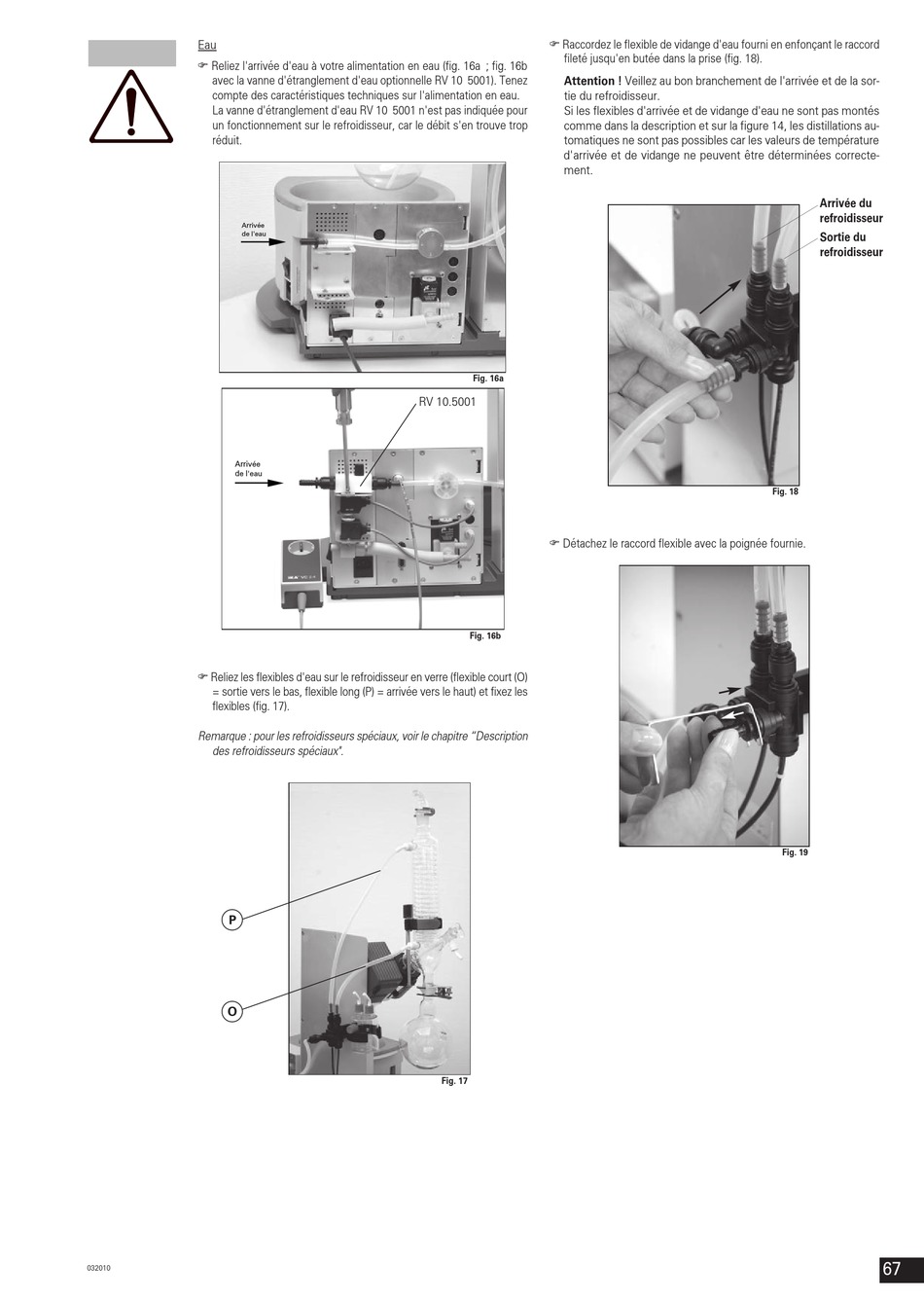 Eau

☞ Reliez l'arrivée d'eau à votre alimentation en eau (fig. 16a ; fig. 16b avec la vanne d'étranglement d'eau optionnelle RV 10 5001). Tenez compte des caractéristiques techniques sur l'alimentation en eau. La vanne d'étranglement d'eau RV 10 5001 n'est pas indiquée pour un fonctionnement sur le refroidisseur, car le débit s'en trouve trop réduit.

Arrivée de l'eau

Fig. 16a

RV 10.5001

Arrivée de l'eau

Fig. 16b

☞ Reliez les flexibles d'eau sur le refroidisseur en verre (flexible court (O) = sortie vers le bas, flexible long (P) = arrivée vers le haut) et fixez les flexibles (fig. 17).

Remarque : pour les refroidisseurs spéciaux, voir le chapitre "Description des refroidisseurs spéciaux".

P

O

Fig. 17

☞ Raccordez le flexible de vidange d'eau fourni en enfonçant le raccord fileté jusqu'en butée dans la prise (fig. 18).

Attention ! Veillez au bon branchement de l'arrivée et de la sortie du refroidisseur.
Si les flexibles d'arrivée et de vidange d'eau ne sont pas montés comme dans la description et sur la figure 14, les distillations automatiques ne sont pas possibles car les valeurs de température d'arrivée et de vidange ne peuvent être déterminées correctement.

Arrivée du refroidisseur
Sortie du refroidisseur

Fig. 18

☞ Détachez le raccord flexible avec la poignée fournie.

Fig. 19

032010

67