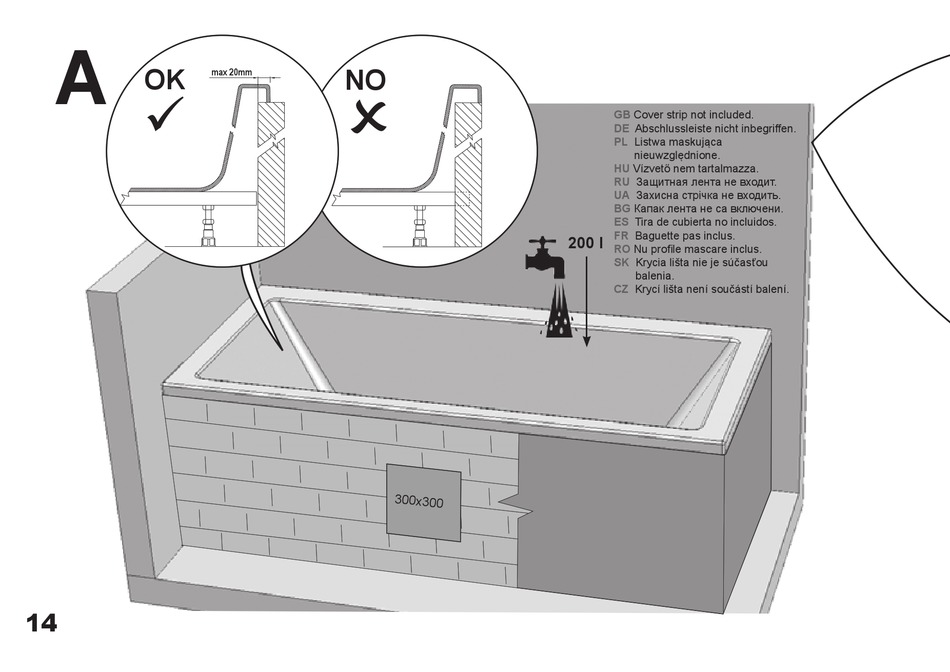 A

OK

max 20mm

NO

GB Cover strip not included.
DE Abschlussleiste nicht inbegriffen.
PL Listwa maskująca nieuwzględnione.
HU Vízvető nem tartalmazza.
RU Защитная лента не входит.
UA Захисна стрічка не входить.
BG Капак лента не са включени.
ES Tira de cubierta no incluidos.
FR Baguette pas inclus.
RO Nu profile mascare inclus.
SK Krycia lišta nie je súčasťou balenia.
CZ Krycí lišta není součástí balení.

200 l

300x300

14