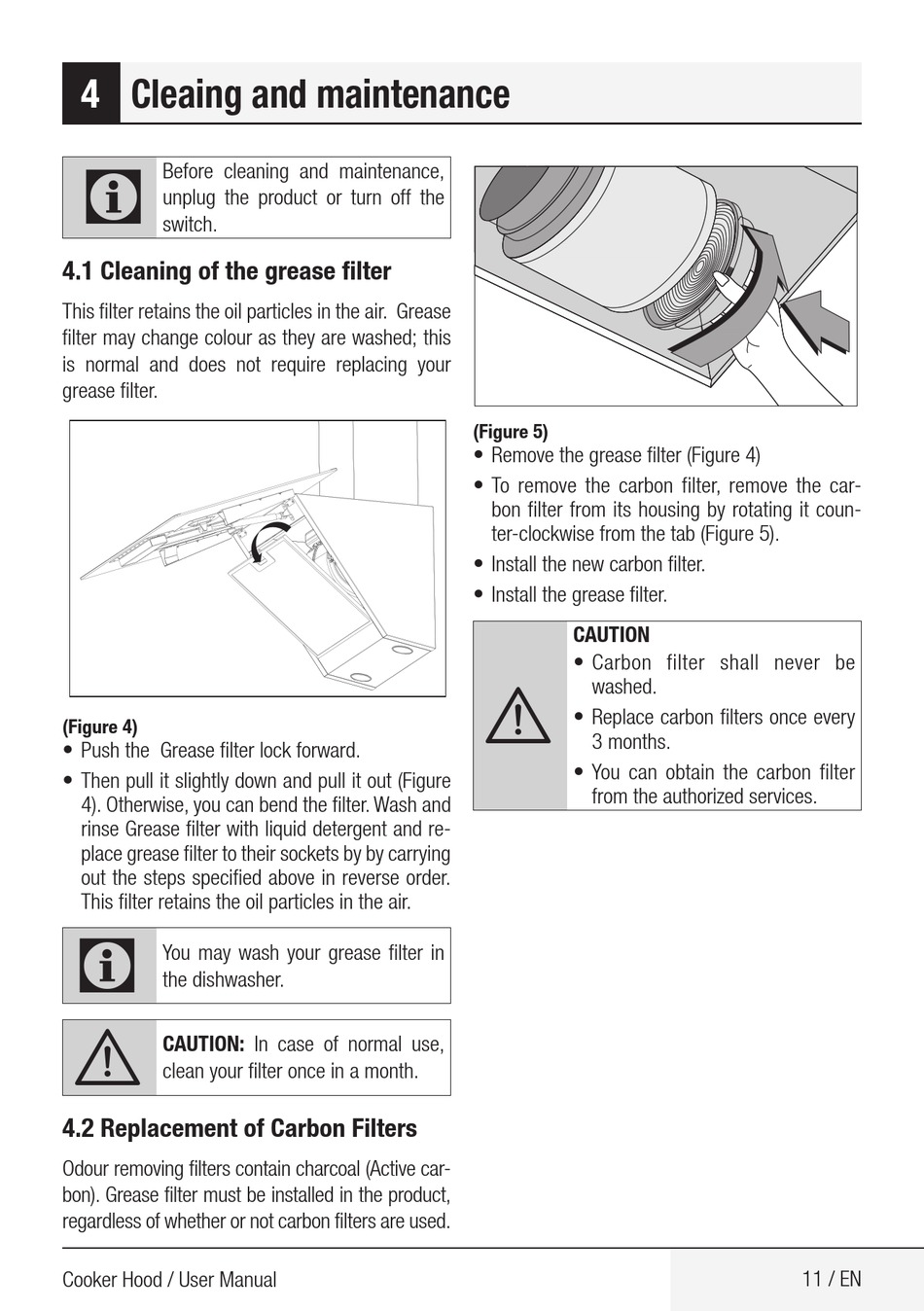 4 Cleaing and maintenance

Before cleaning and maintenance, unplug the product or turn off the switch.

4.1 Cleaning of the grease filter

This filter retains the oil particles in the air. Grease filter may change colour as they are washed; this is normal and does not require replacing your grease filter.

(Figure 4)
• Push the Grease filter lock forward.
• Then pull it slightly down and pull it out (Figure 4). Otherwise, you can bend the filter. Wash and rinse Grease filter with liquid detergent and replace grease filter to their sockets by by carrying out the steps specified above in reverse order. This filter retains the oil particles in the air.

You may wash your grease filter in the dishwasher.

CAUTION: In case of normal use, clean your filter once in a month.

4.2 Replacement of Carbon Filters

Odour removing filters contain charcoal (Active carbon). Grease filter must be installed in the product, regardless of whether or not carbon filters are used.

(Figure 5)
• Remove the grease filter (Figure 4)
• To remove the carbon filter, remove the carbon filter from its housing by rotating it counter-clockwise from the tab (Figure 5).
• Install the new carbon filter.
• Install the grease filter.

CAUTION
• Carbon filter shall never be washed.
• Replace carbon filters once every 3 months.
• You can obtain the carbon filter from the authorized services.

Cooker Hood / User Manual 11 / EN