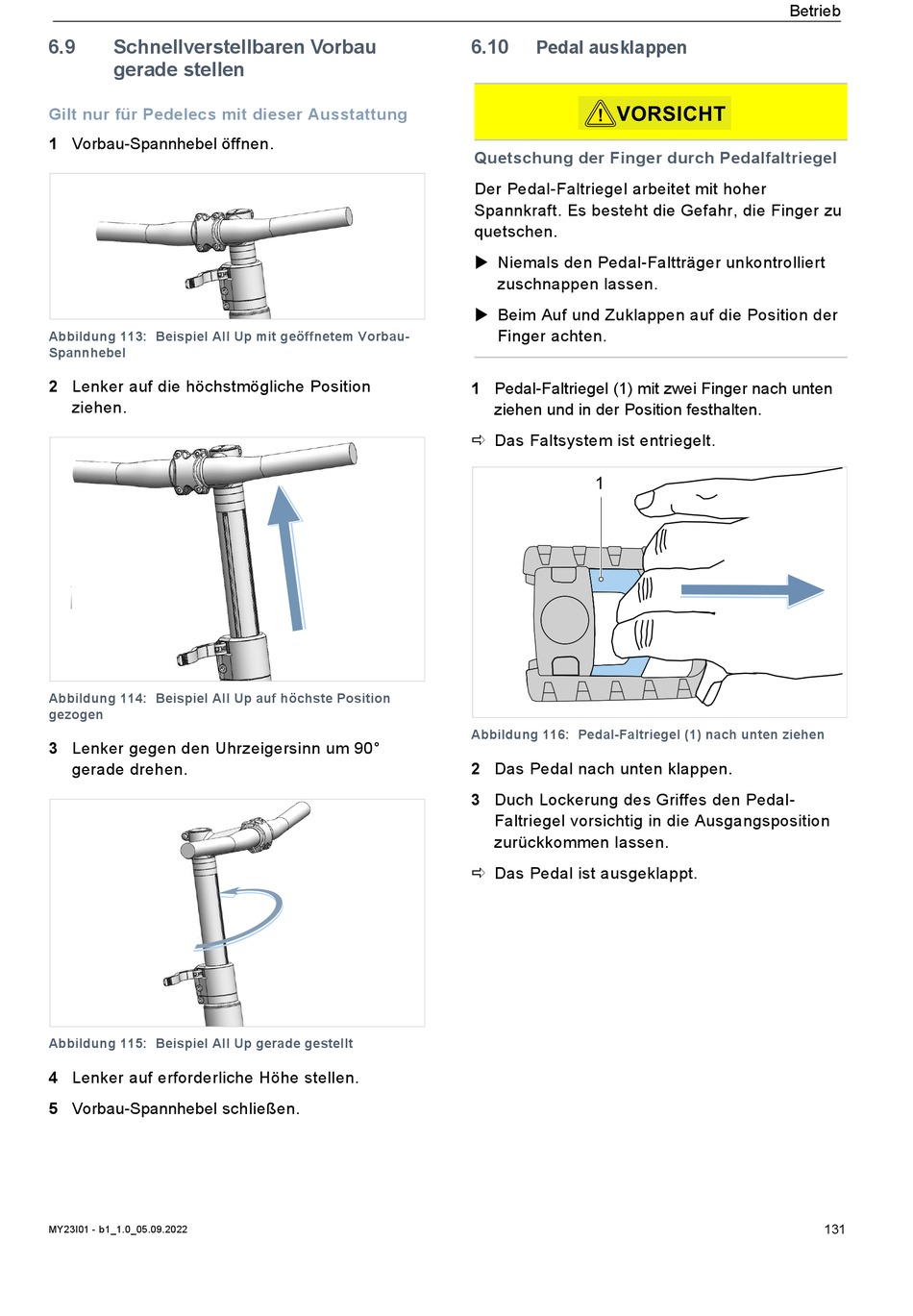 Betrieb

6.9 Schnellverstellbaren Vorbau gerade stellen

Gilt nur für Pedelecs mit dieser Ausstattung

1 Vorbau-Spannhebel öffnen.

Abbildung 113: Beispiel All Up mit geöffnetem Vorbau-Spannhebel

2 Lenker auf die höchstmögliche Position ziehen.

Abbildung 114: Beispiel All Up auf höchste Position gezogen

3 Lenker gegen den Uhrzeigersinn um 90° gerade drehen.

Abbildung 115: Beispiel All Up gerade gestellt

4 Lenker auf erforderliche Höhe stellen.

5 Vorbau-Spannhebel schließen.

6.10 Pedal ausklappen

VORSICHT

Quetschung der Finger durch Pedalfaltriegel

Der Pedal-Faltriegel arbeitet mit hoher Spannkraft. Es besteht die Gefahr, die Finger zu quetschen.

▶ Niemals den Pedal-Faltträger unkontrolliert zuschnappen lassen.

▶ Beim Auf und Zuklappen auf die Position der Finger achten.

1 Pedal-Faltriegel (1) mit zwei Finger nach unten ziehen und in der Position festhalten.

⇨ Das Faltsystem ist entriegelt.

1

Abbildung 116: Pedal-Faltriegel (1) nach unten ziehen

2 Das Pedal nach unten klappen.

3 Duch Lockerung des Griffes den Pedal-Faltriegel vorsichtig in die Ausgangsposition zurückkommen lassen.

⇨ Das Pedal ist ausgeklappt.

MY23I01 - b1_1.0_05.09.2022

131