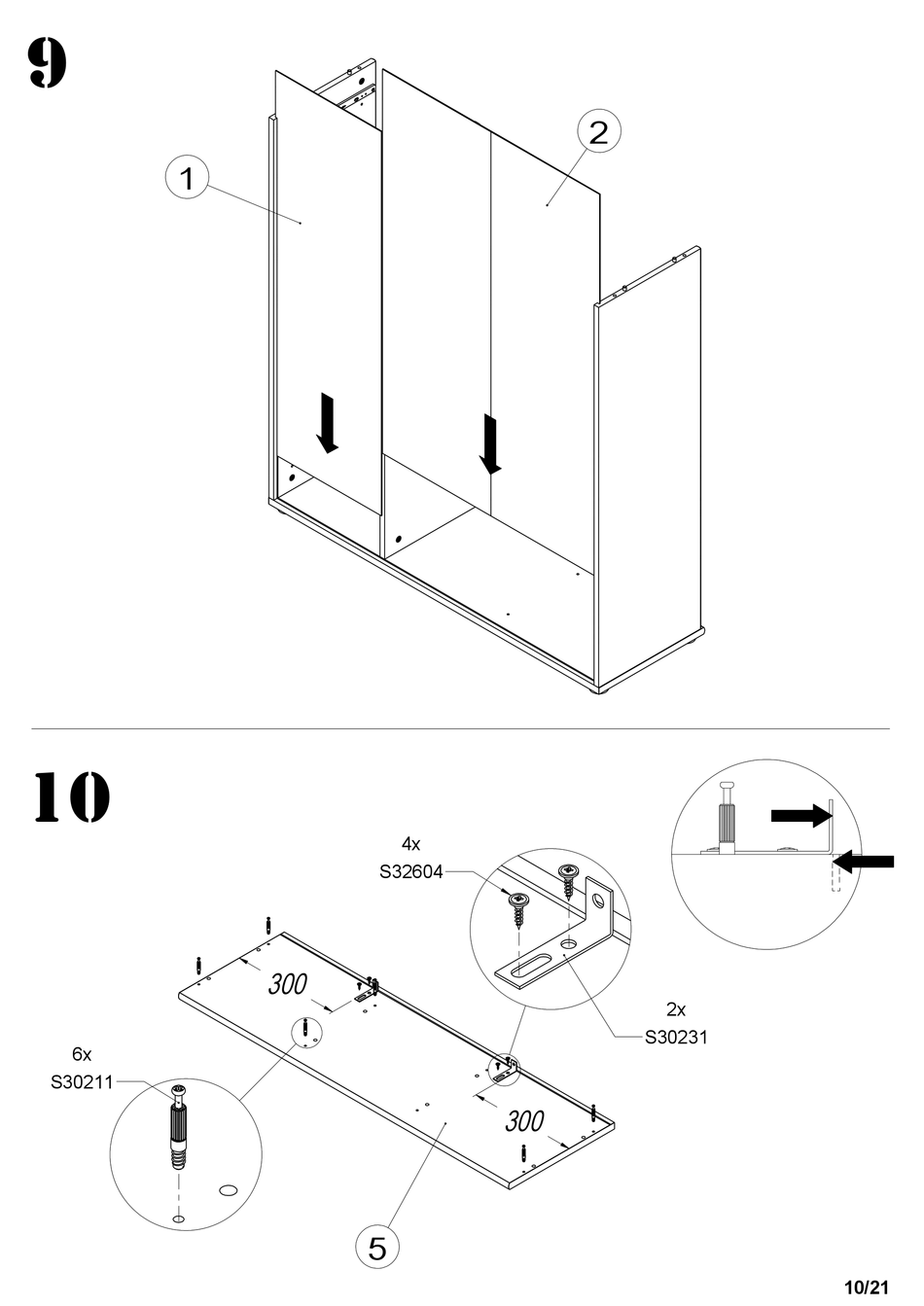 9

1

2

10

4x
S32604

2x
S30231

300

300

6x
S30211

5

10/21