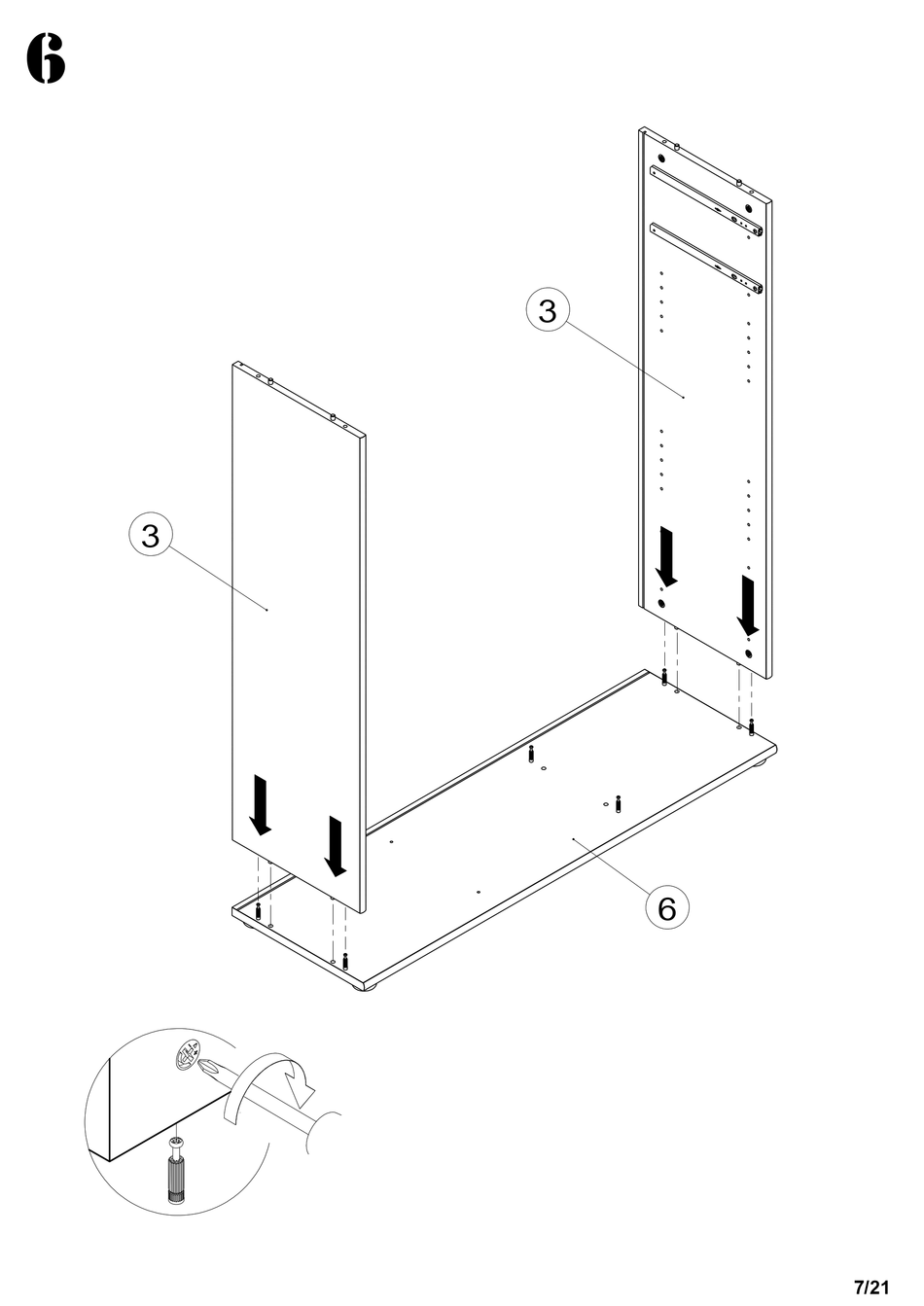 6

3

3

6

7/21