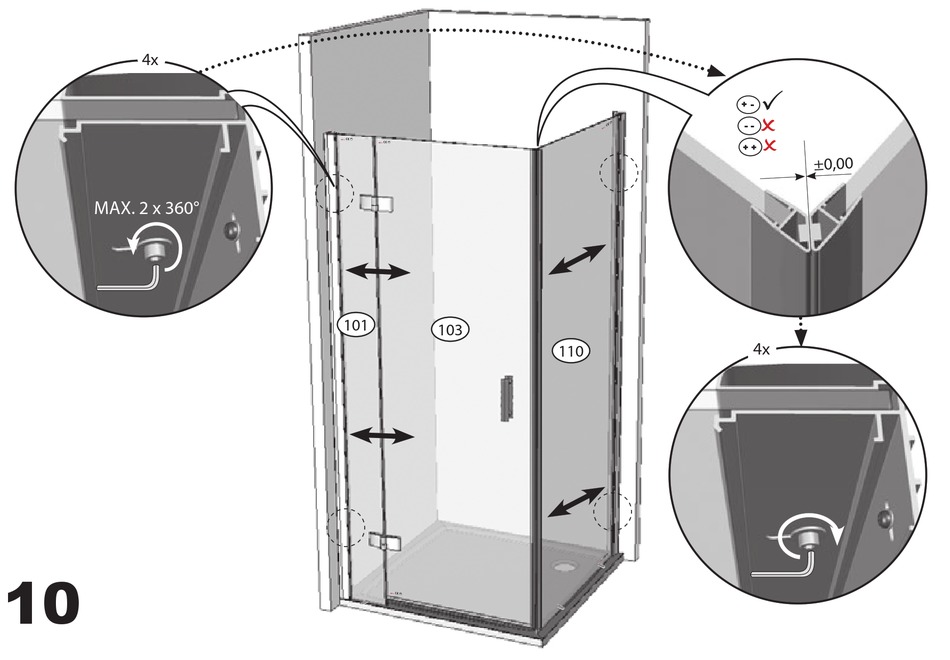 4x

MAX. 2 x 360°

+ - ✓
- - ✗
+ + ✗

±0,00

101

103

110

4x

10