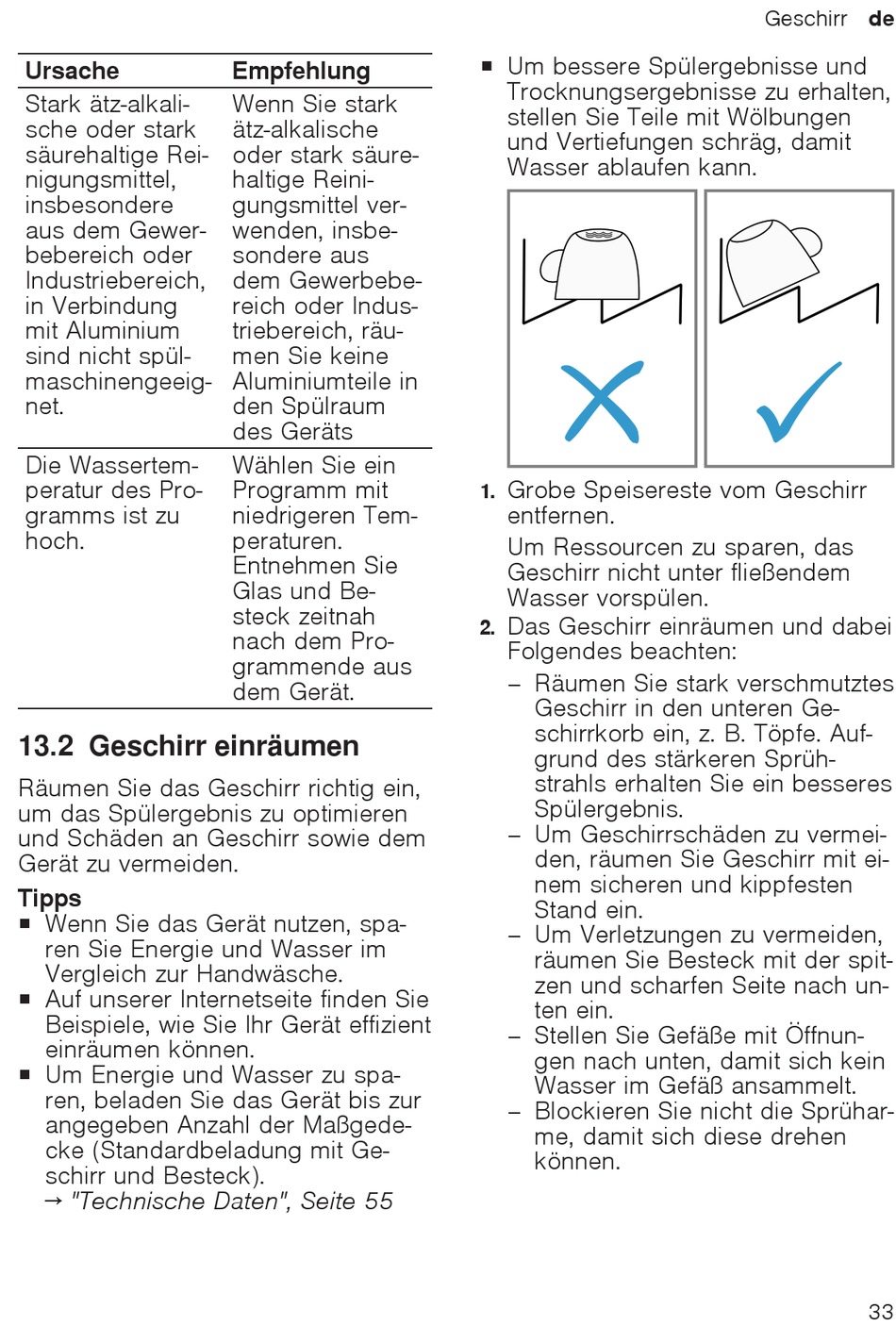 Geschirr de

| Ursache | Empfehlung |
|---|---|
| Stark ätz-alkalische oder stark säurehaltige Reinigungsmittel, insbesondere aus dem Gewerbebereich oder Industriebereich, in Verbindung mit Aluminium sind nicht spülmaschinengeeignet. | Wenn Sie stark ätz-alkalische oder stark säurehaltige Reinigungsmittel verwenden, insbesondere aus dem Gewerbebereich oder Industriebereich, räumen Sie keine Aluminiumteile in den Spülraum des Geräts |
| Die Wassertemperatur des Programms ist zu hoch. | Wählen Sie ein Programm mit niedrigeren Temperaturen. Entnehmen Sie Glas und Besteck zeitnah nach dem Programmende aus dem Gerät. |

13.2 Geschirr einräumen

Räumen Sie das Geschirr richtig ein, um das Spülergebnis zu optimieren und Schäden an Geschirr sowie dem Gerät zu vermeiden.

Tipps
■ Wenn Sie das Gerät nutzen, sparen Sie Energie und Wasser im Vergleich zur Handwäsche.
■ Auf unserer Internetseite finden Sie Beispiele, wie Sie Ihr Gerät effizient einräumen können.
■ Um Energie und Wasser zu sparen, beladen Sie das Gerät bis zur angegeben Anzahl der Maßgedecke (Standardbeladung mit Geschirr und Besteck).
→ "Technische Daten", Seite 55

■ Um bessere Spülergebnisse und Trocknungsergebnisse zu erhalten, stellen Sie Teile mit Wölbungen und Vertiefungen schräg, damit Wasser ablaufen kann.

1. Grobe Speisereste vom Geschirr entfernen.
Um Ressourcen zu sparen, das Geschirr nicht unter fließendem Wasser vorspülen.
2. Das Geschirr einräumen und dabei Folgendes beachten:
– Räumen Sie stark verschmutztes Geschirr in den unteren Geschirrkorb ein, z. B. Töpfe. Aufgrund des stärkeren Sprühstrahls erhalten Sie ein besseres Spülergebnis.
– Um Geschirrschäden zu vermeiden, räumen Sie Geschirr mit einem sicheren und kippfesten Stand ein.
– Um Verletzungen zu vermeiden, räumen Sie Besteck mit der spitzen und scharfen Seite nach unten ein.
– Stellen Sie Gefäße mit Öffnungen nach unten, damit sich kein Wasser im Gefäß ansammelt.
– Blockieren Sie nicht die Sprüharme, damit sich diese drehen können.

33