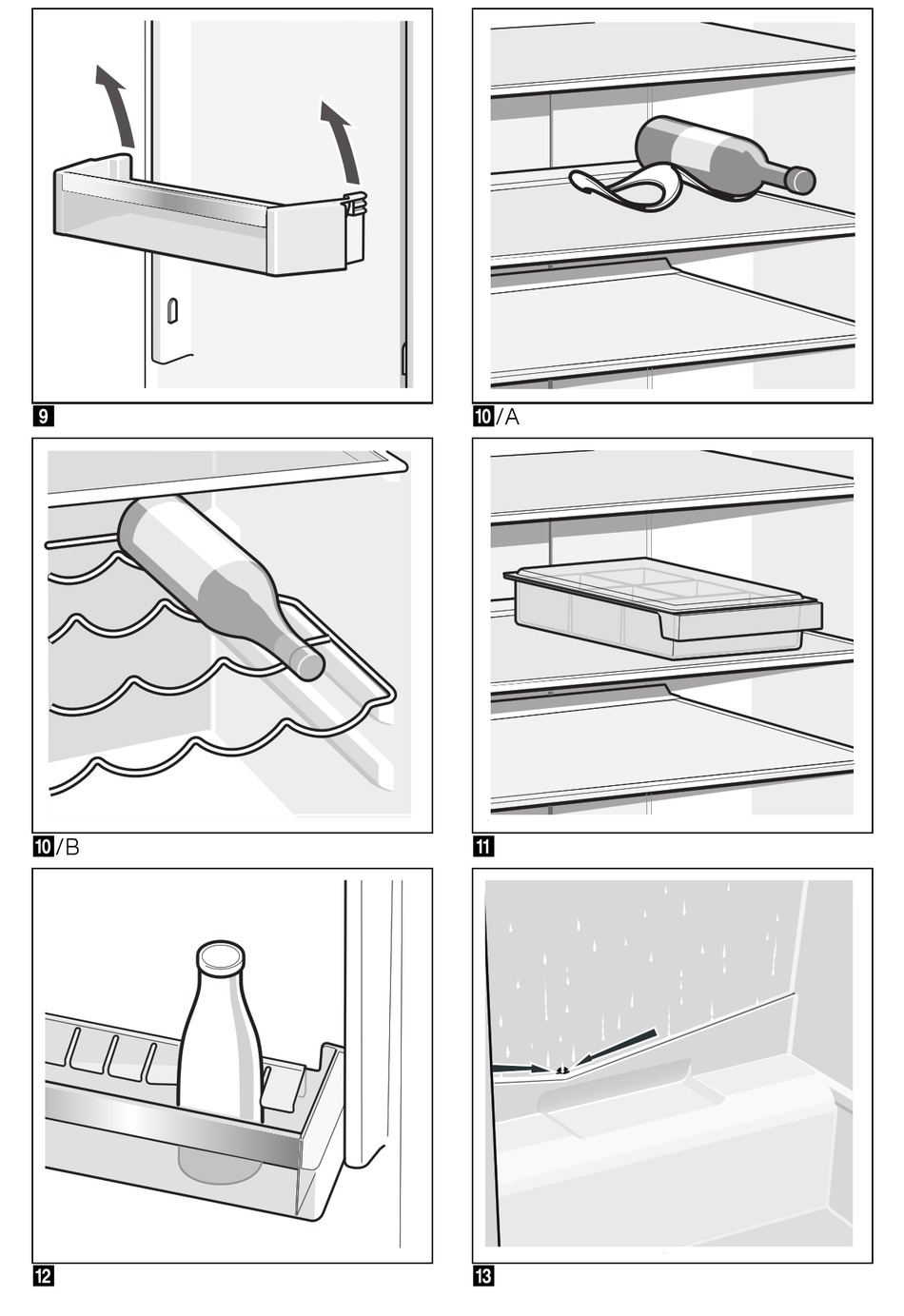 9

10/A

10/B

11

12

13