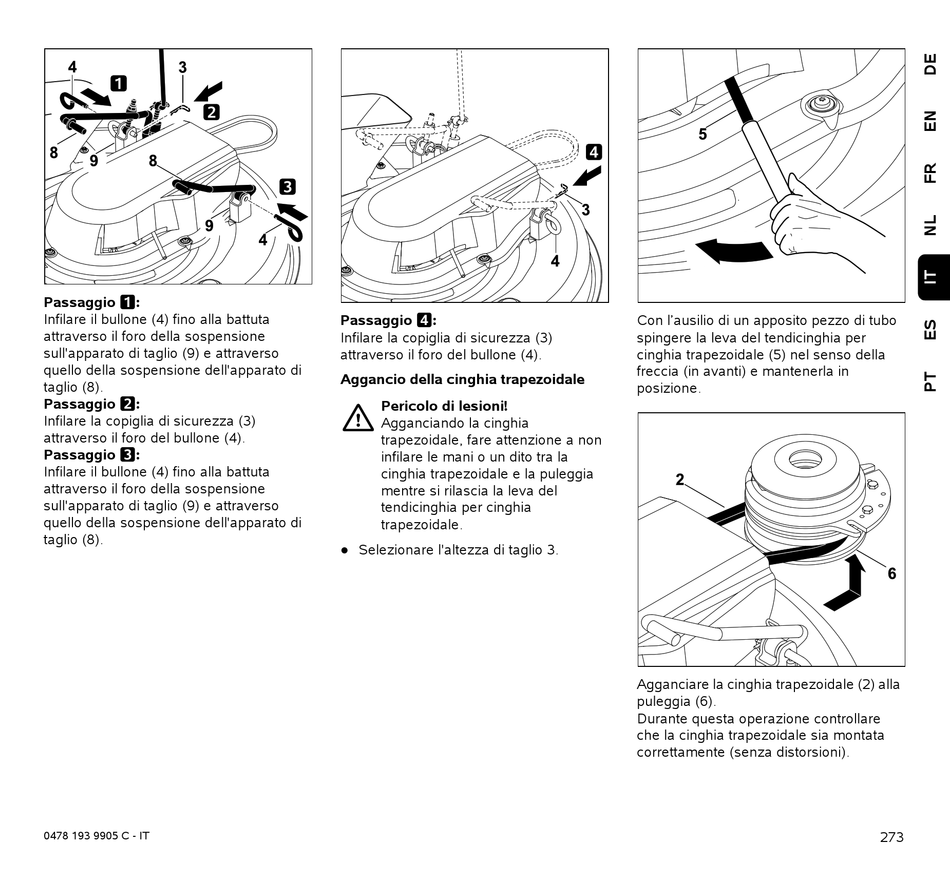 4
1
3
2
8
9
8
3
9
4

Passaggio 1:
Infilare il bullone (4) fino alla battuta attraverso il foro della sospensione sull'apparato di taglio (9) e attraverso quello della sospensione dell'apparato di taglio (8).
Passaggio 2:
Infilare la copiglia di sicurezza (3) attraverso il foro del bullone (4).
Passaggio 3:
Infilare il bullone (4) fino alla battuta attraverso il foro della sospensione sull'apparato di taglio (9) e attraverso quello della sospensione dell'apparato di taglio (8).

4
3
4

Passaggio 4:
Infilare la copiglia di sicurezza (3) attraverso il foro del bullone (4).

Aggancio della cinghia trapezoidale

Pericolo di lesioni!
Agganciando la cinghia trapezoidale, fare attenzione a non infilare le mani o un dito tra la cinghia trapezoidale e la puleggia mentre si rilascia la leva del tendicinghia per cinghia trapezoidale.

● Selezionare l'altezza di taglio 3.

5

Con l'ausilio di un apposito pezzo di tubo spingere la leva del tendicinghia per cinghia trapezoidale (5) nel senso della freccia (in avanti) e mantenerla in posizione.

2
6

Agganciare la cinghia trapezoidale (2) alla puleggia (6).
Durante questa operazione controllare che la cinghia trapezoidale sia montata correttamente (senza distorsioni).

DE
EN
FR
NL
IT
ES
PT

0478 193 9905 C - IT
273