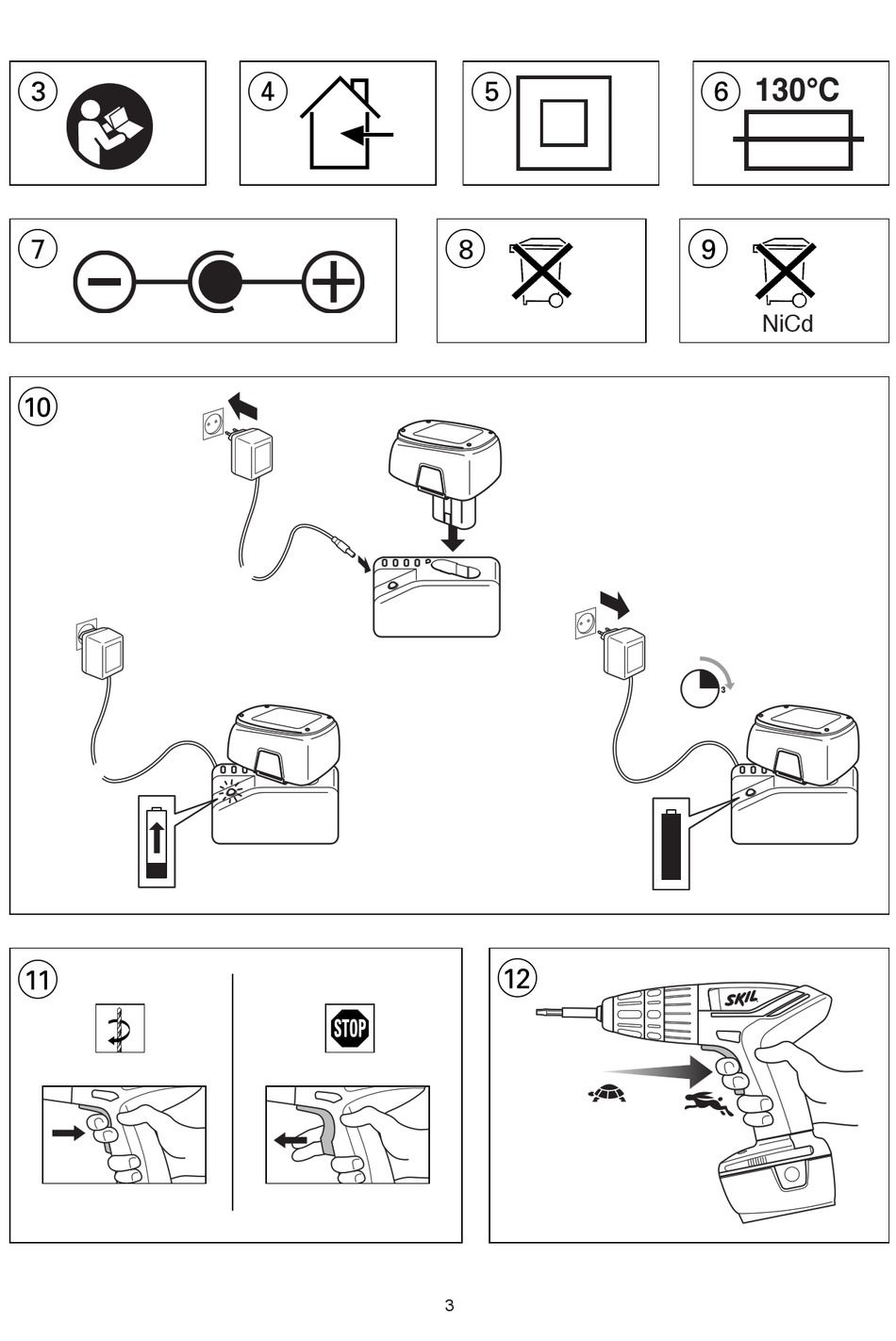 3

4

5

6 130°C

7

8

9

NiCd

10

3

11

STOP

12

SKIL

3