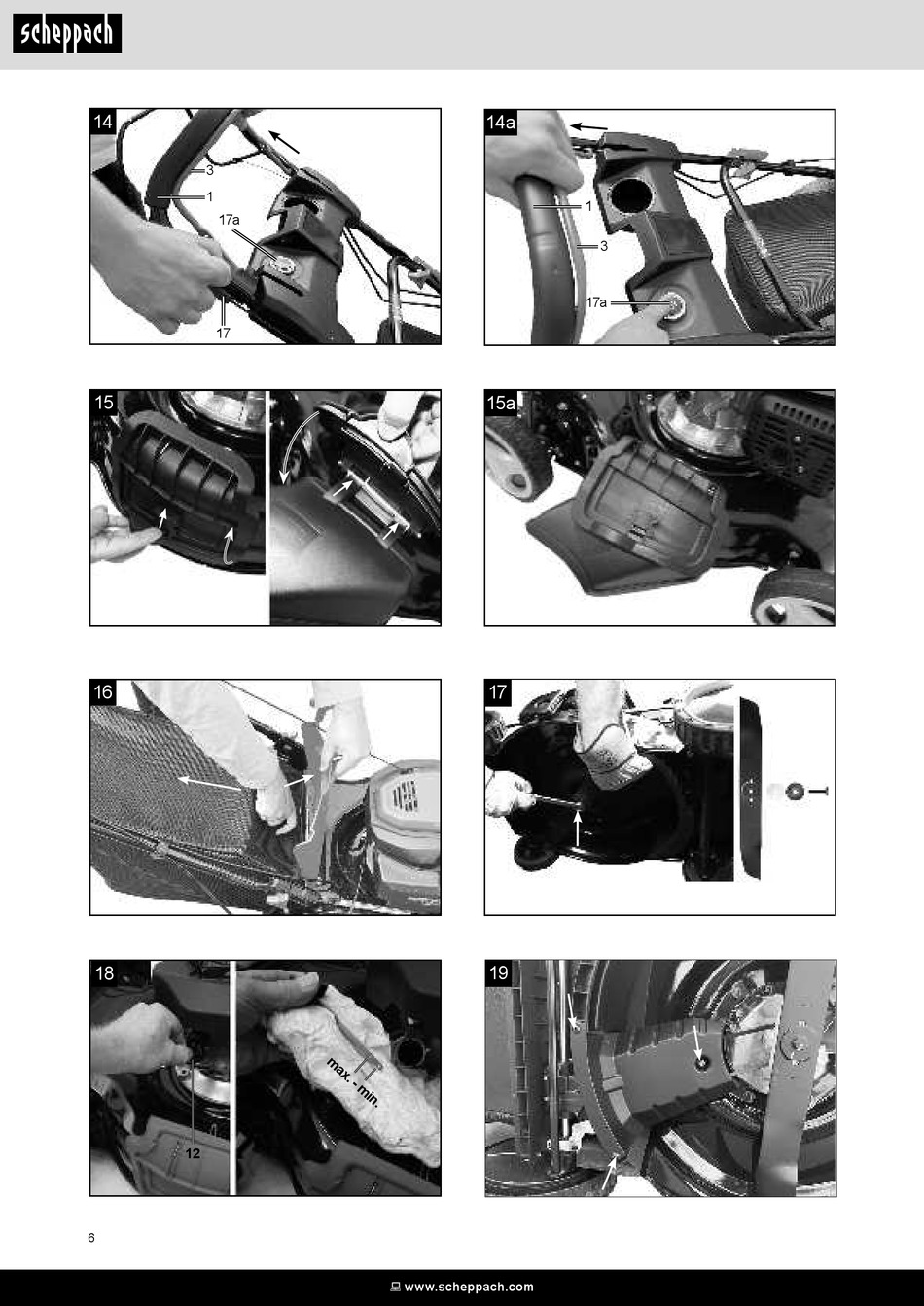 scheppach

14

3
1
17a
17

14a

1
3
17a

15

15a

16

17

18

12
max. - min.

19

6

www.scheppach.com