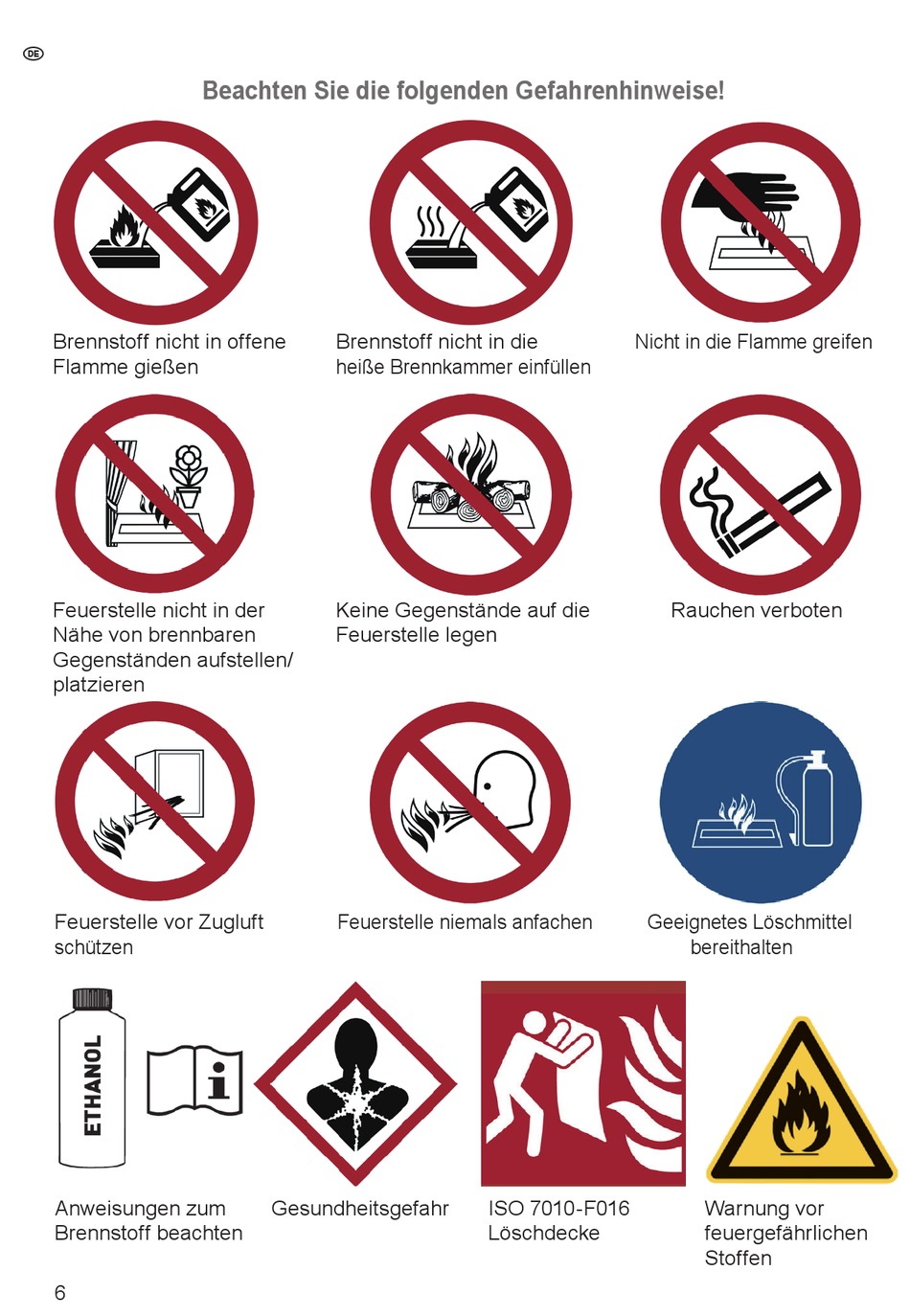 DE

Beachten Sie die folgenden Gefahrenhinweise!

Brennstoff nicht in offene Flamme gießen

Brennstoff nicht in die heiße Brennkammer einfüllen

Nicht in die Flamme greifen

Feuerstelle nicht in der Nähe von brennbaren Gegenständen aufstellen/ platzieren

Keine Gegenstände auf die Feuerstelle legen

Rauchen verboten

Feuerstelle vor Zugluft schützen

Feuerstelle niemals anfachen

Geeignetes Löschmittel bereithalten

ETHANOL

Anweisungen zum Brennstoff beachten

Gesundheitsgefahr

ISO 7010-F016 Löschdecke

Warnung vor feuergefährlichen Stoffen

6