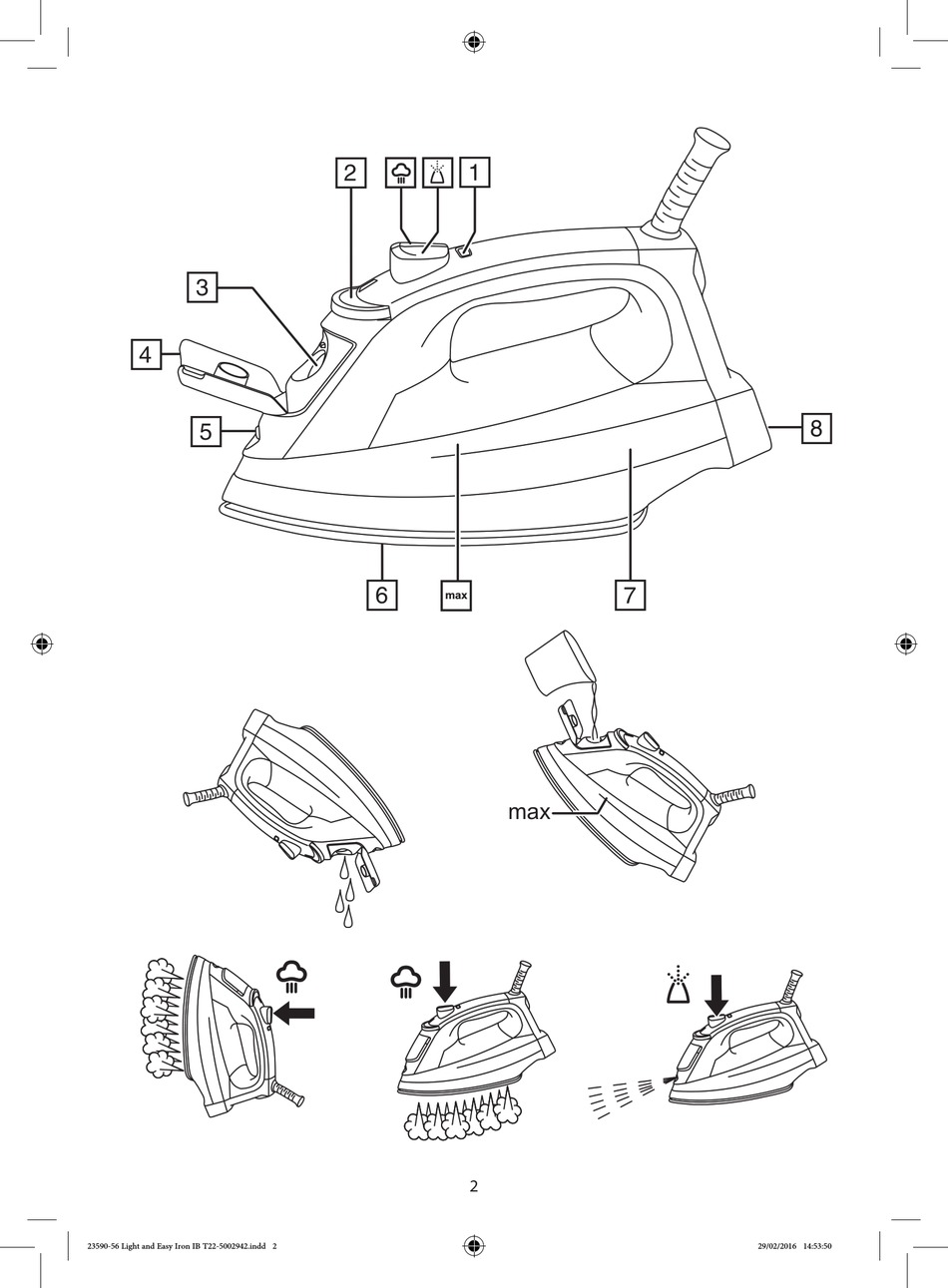 2
1
3
4
5
8
6
max
7
max
2
23590-56 Light and Easy Iron IB T22-5002942.indd 2
29/02/2016 14:53:50