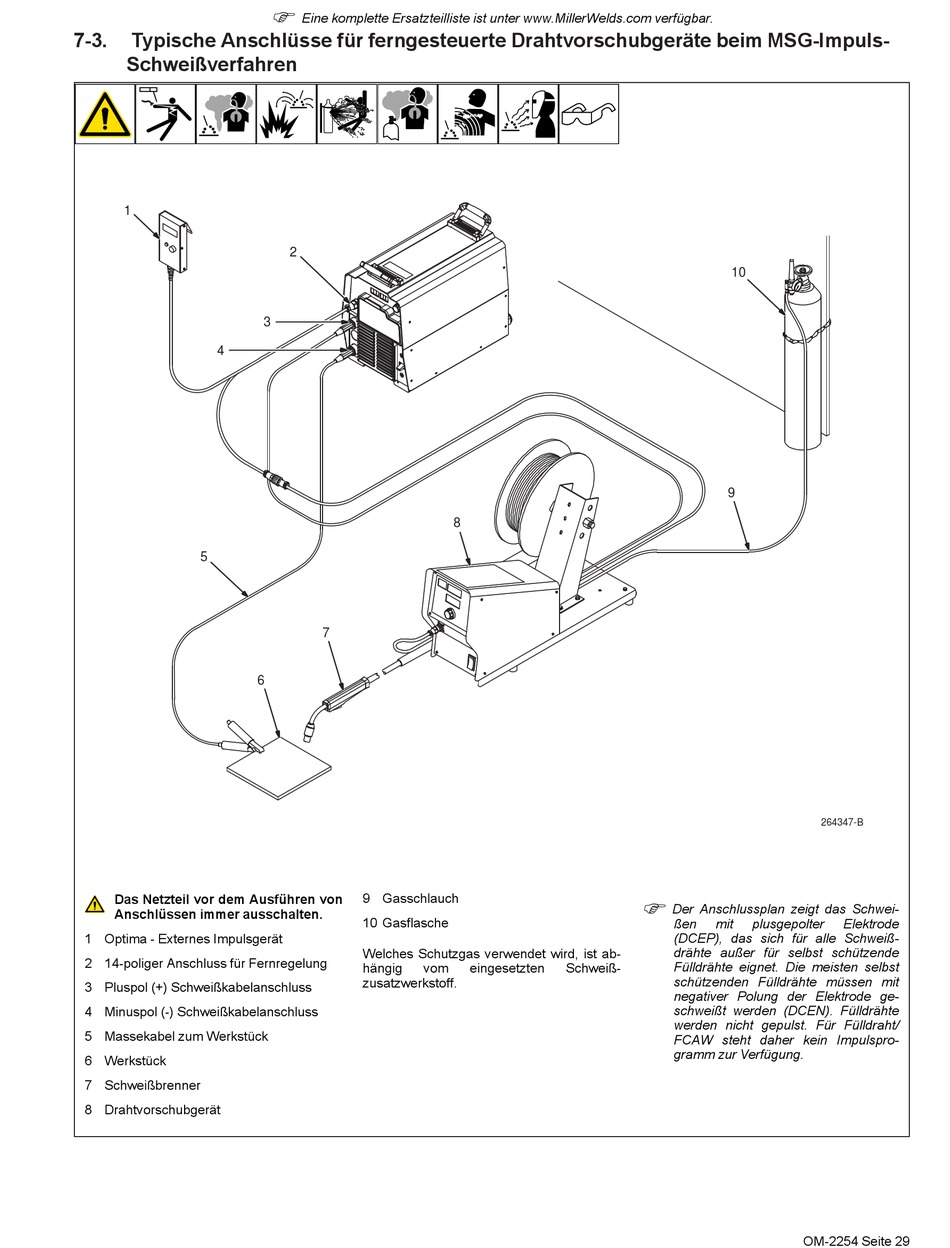 Eine komplette Ersatzteilliste ist unter www.MillerWelds.com verfügbar.

7-3. Typische Anschlüsse für ferngesteuerte Drahtvorschubgeräte beim MSG-Impuls-Schweißverfahren

1
2
3
4
5
6
7
8
9
10

264347-B

Das Netzteil vor dem Ausführen von Anschlüssen immer ausschalten.

1 Optima - Externes Impulsgerät

2 14-poliger Anschluss für Fernregelung

3 Pluspol (+) Schweißkabelanschluss

4 Minuspol (-) Schweißkabelanschluss

5 Massekabel zum Werkstück

6 Werkstück

7 Schweißbrenner

8 Drahtvorschubgerät

9 Gasschlauch

10 Gasflasche

Welches Schutzgas verwendet wird, ist abhängig vom eingesetzten Schweißzusatzwerkstoff.

Der Anschlussplan zeigt das Schweißen mit plusgepolter Elektrode (DCEP), das sich für alle Schweißdrähte außer für selbst schützende Fülldrähte eignet. Die meisten selbst schützenden Fülldrähte müssen mit negativer Polung der Elektrode geschweißt werden (DCEN). Fülldrähte werden nicht gepulst. Für Fülldraht/FCAW steht daher kein Impulsprogramm zur Verfügung.

OM-2254 Seite 29