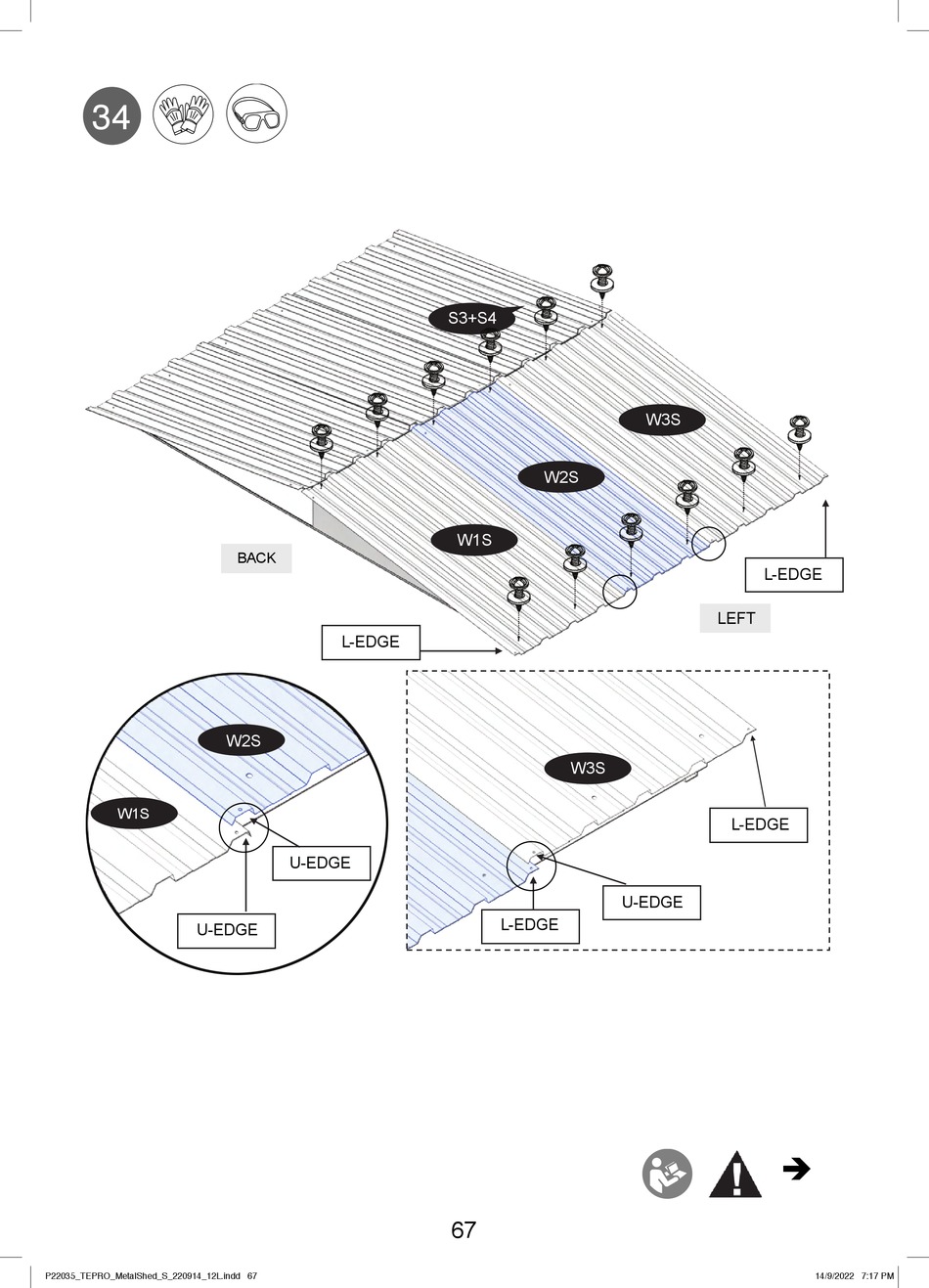 34

S3+S4

W3S

W2S

W1S

BACK

L-EDGE

LEFT

L-EDGE

W2S

W1S

U-EDGE

U-EDGE

W3S

L-EDGE

U-EDGE

L-EDGE

67

P22035_TEPRO_MetalShed_S_220914_12L.indd 67

14/9/2022 7:17 PM