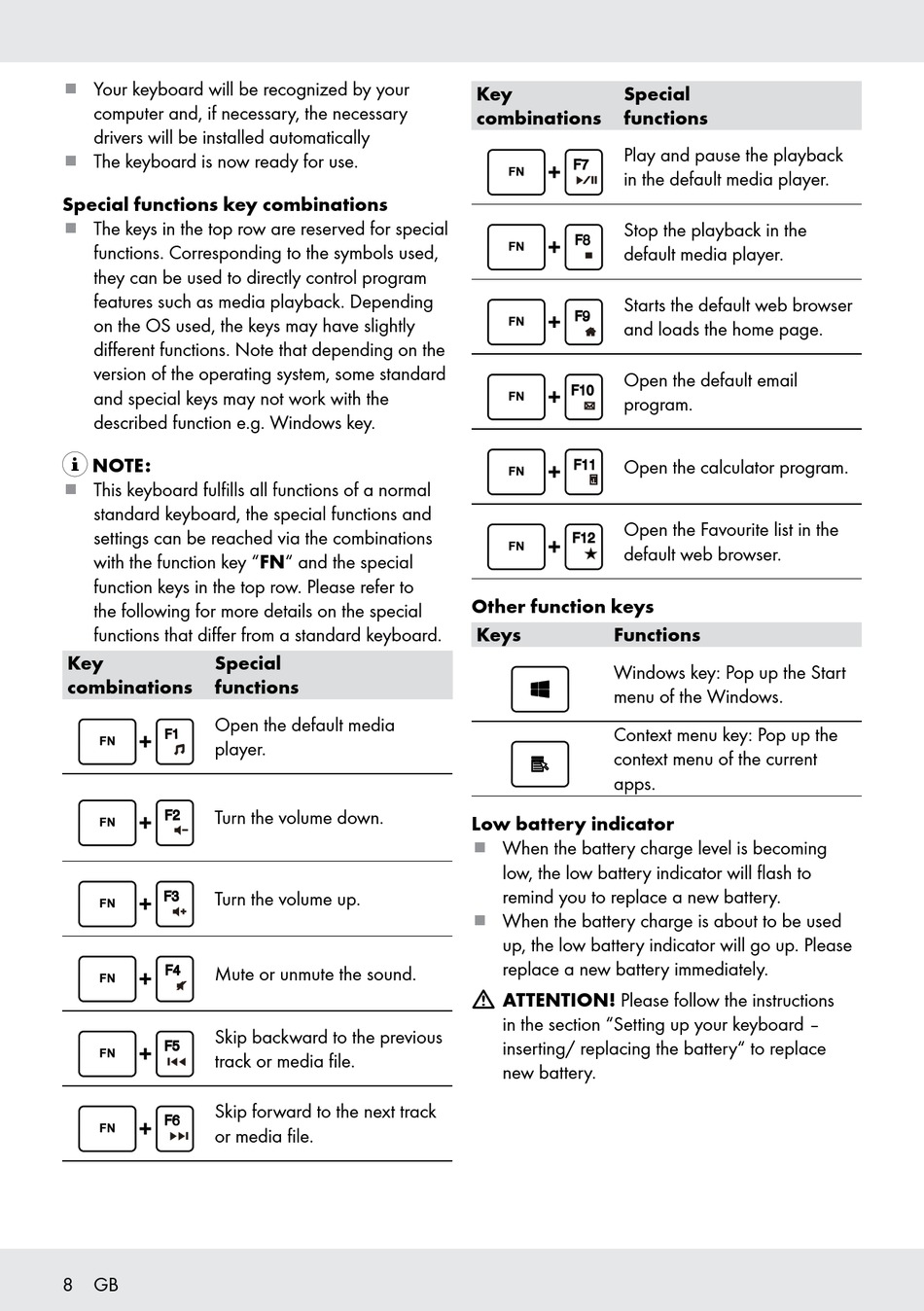 ■ Your keyboard will be recognized by your computer and, if necessary, the necessary drivers will be installed automatically
■ The keyboard is now ready for use.

**Special functions key combinations**
■ The keys in the top row are reserved for special functions. Corresponding to the symbols used, they can be used to directly control program features such as media playback. Depending on the OS used, the keys may have slightly different functions. Note that depending on the version of the operating system, some standard and special keys may not work with the described function e.g. Windows key.

**NOTE:**
■ This keyboard fulfills all functions of a normal standard keyboard, the special functions and settings can be reached via the combinations with the function key "**FN**" and the special function keys in the top row. Please refer to the following for more details on the special functions that differ from a standard keyboard.

| Key combinations | Special functions |
|---|---|
| FN + F1 | Open the default media player. |
| FN + F2 | Turn the volume down. |
| FN + F3 | Turn the volume up. |
| FN + F4 | Mute or unmute the sound. |
| FN + F5 | Skip backward to the previous track or media file. |
| FN + F6 | Skip forward to the next track or media file. |

| Key combinations | Special functions |
|---|---|
| FN + F7 | Play and pause the playback in the default media player. |
| FN + F8 | Stop the playback in the default media player. |
| FN + F9 | Starts the default web browser and loads the home page. |
| FN + F10 | Open the default email program. |
| FN + F11 | Open the calculator program. |
| FN + F12 | Open the Favourite list in the default web browser. |

**Other function keys**

| Keys | Functions |
|---|---|
| | Windows key: Pop up the Start menu of the Windows. |
| | Context menu key: Pop up the context menu of the current apps. |

**Low battery indicator**
■ When the battery charge level is becoming low, the low battery indicator will flash to remind you to replace a new battery.
■ When the battery charge is about to be used up, the low battery indicator will go up. Please replace a new battery immediately.

**ATTENTION!** Please follow the instructions in the section "Setting up your keyboard – inserting/ replacing the battery" to replace new battery.

8 GB