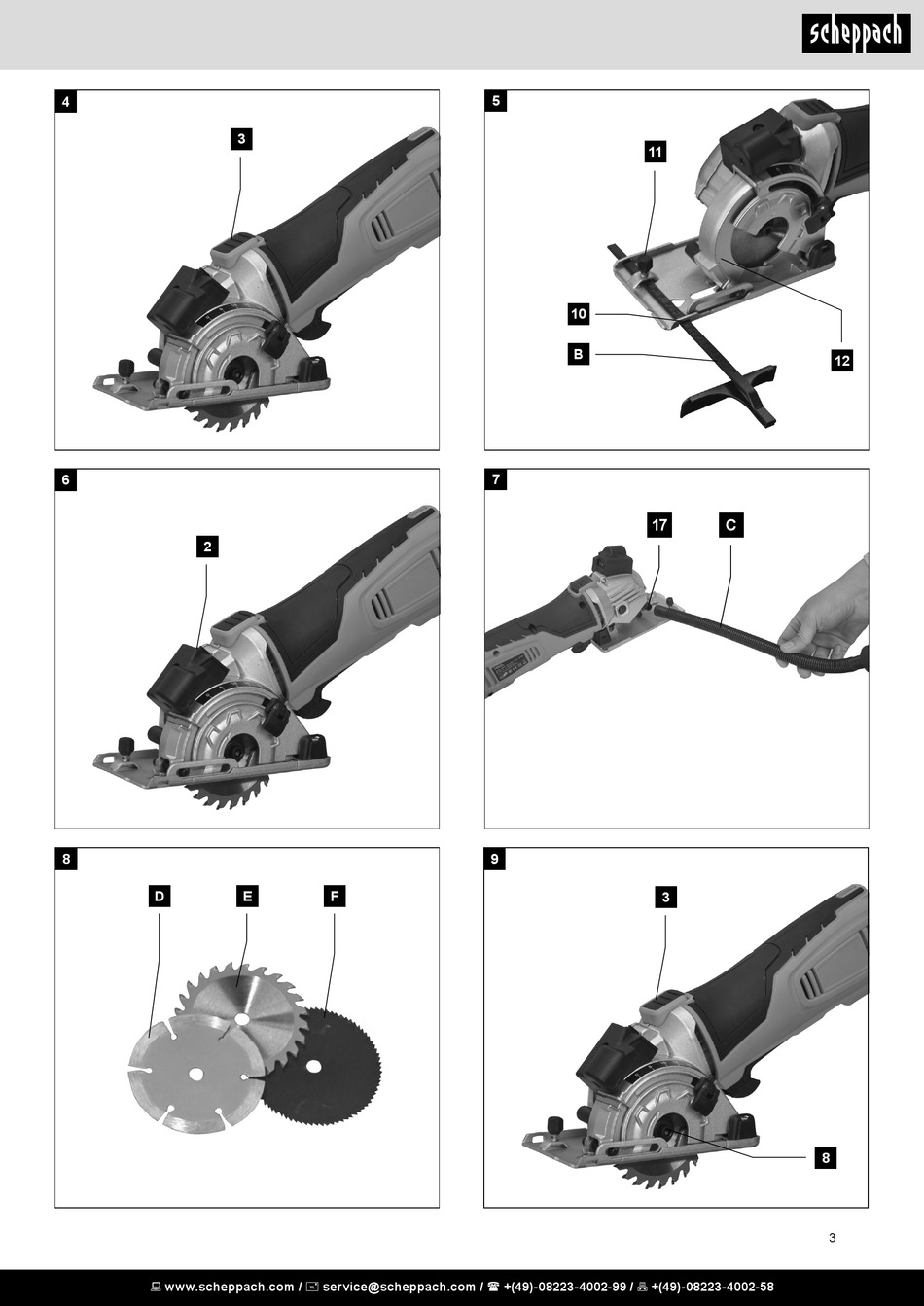 scheppach

4

3

5

11

10

B

12

6

2

7

17

C

8

D

E

F

9

3

8

3

www.scheppach.com / service@scheppach.com / +(49)-08223-4002-99 / +(49)-08223-4002-58