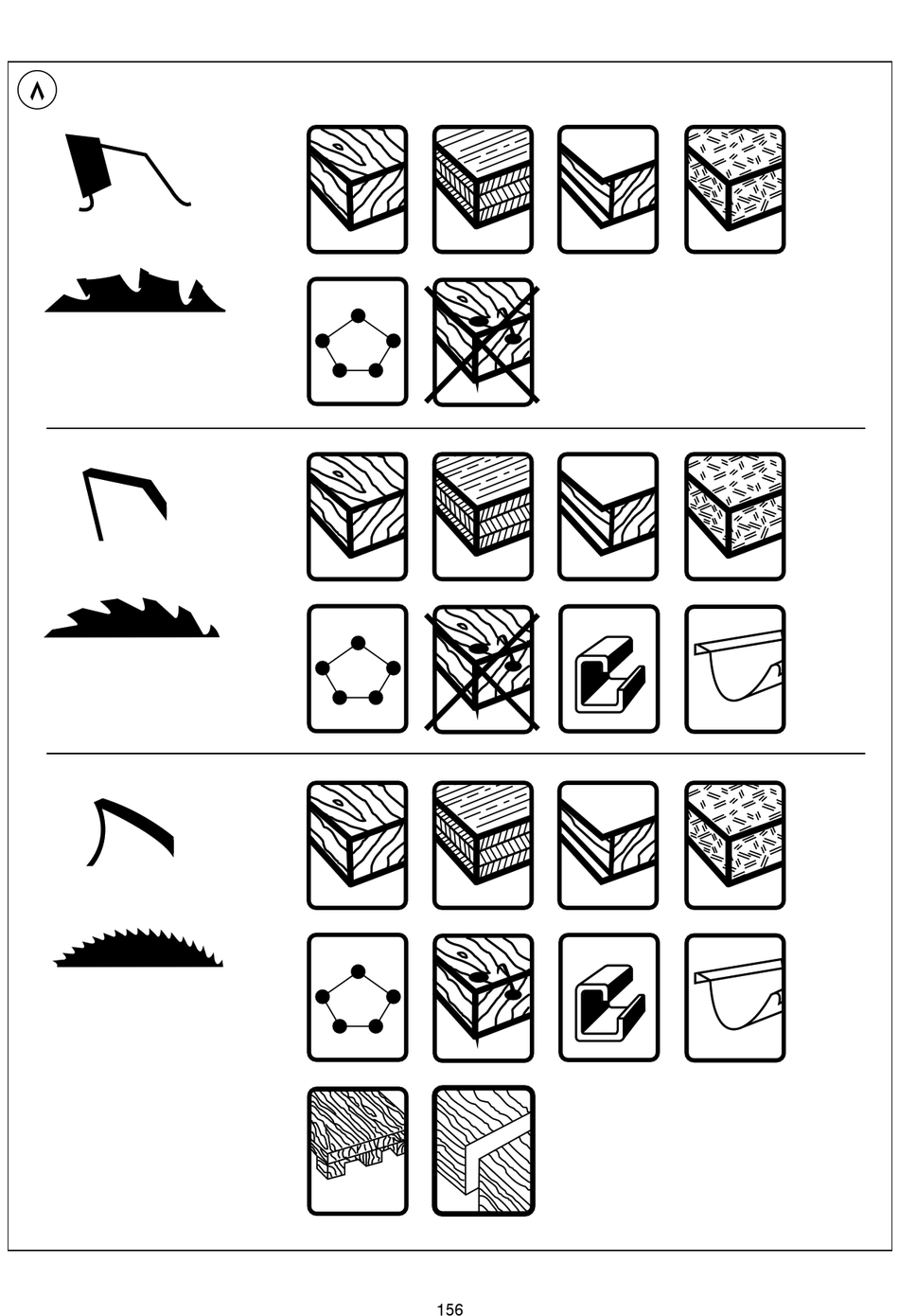 ٨

156