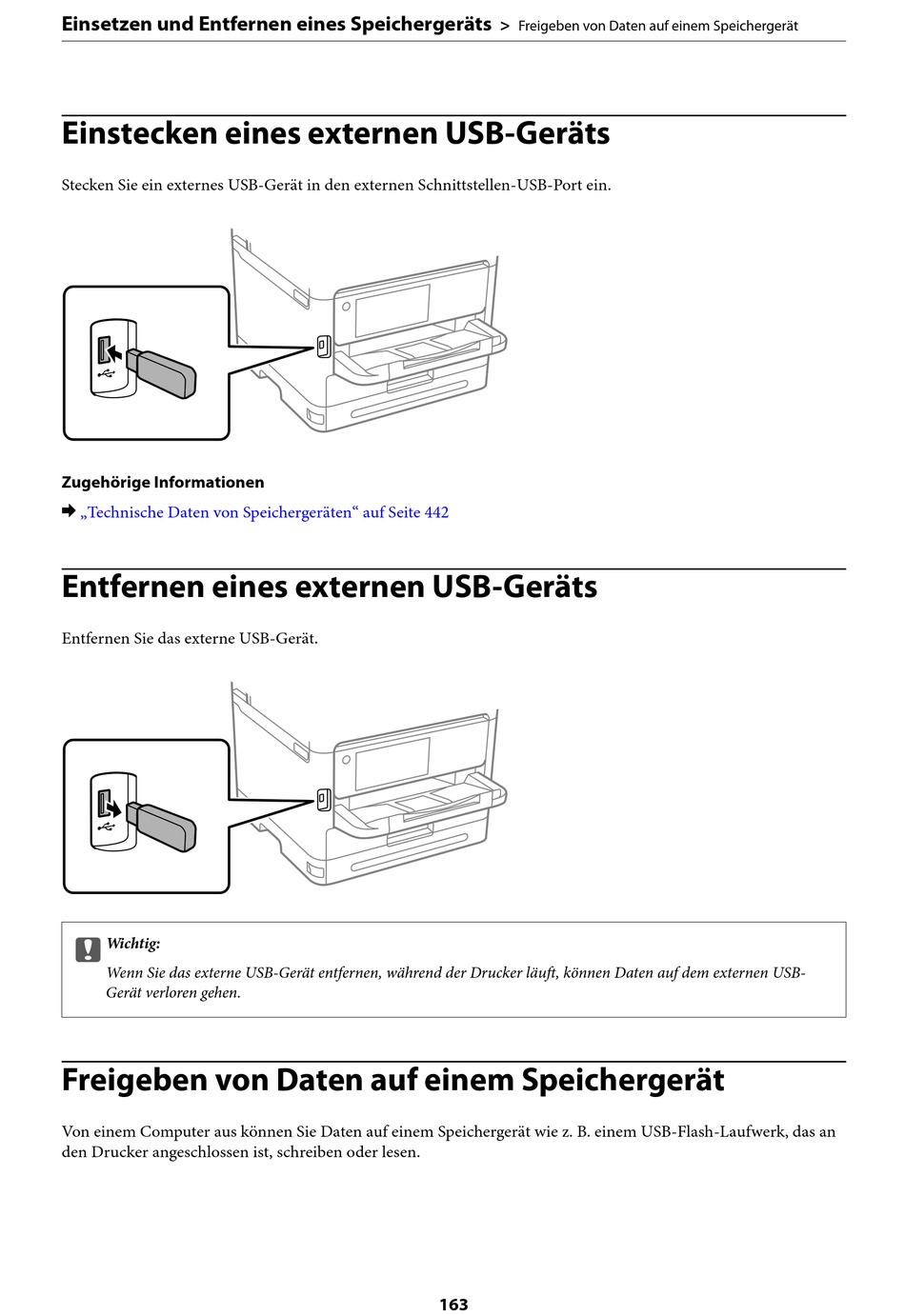 Einsetzen und Entfernen eines Speichergeräts > Freigeben von Daten auf einem Speichergerät

Einstecken eines externen USB-Geräts

Stecken Sie ein externes USB-Gerät in den externen Schnittstellen-USB-Port ein.

Zugehörige Informationen

➡ „Technische Daten von Speichergeräten“ auf Seite 442

Entfernen eines externen USB-Geräts

Entfernen Sie das externe USB-Gerät.

Wichtig:

Wenn Sie das externe USB-Gerät entfernen, während der Drucker läuft, können Daten auf dem externen USB-Gerät verloren gehen.

Freigeben von Daten auf einem Speichergerät

Von einem Computer aus können Sie Daten auf einem Speichergerät wie z. B. einem USB-Flash-Laufwerk, das an den Drucker angeschlossen ist, schreiben oder lesen.

163