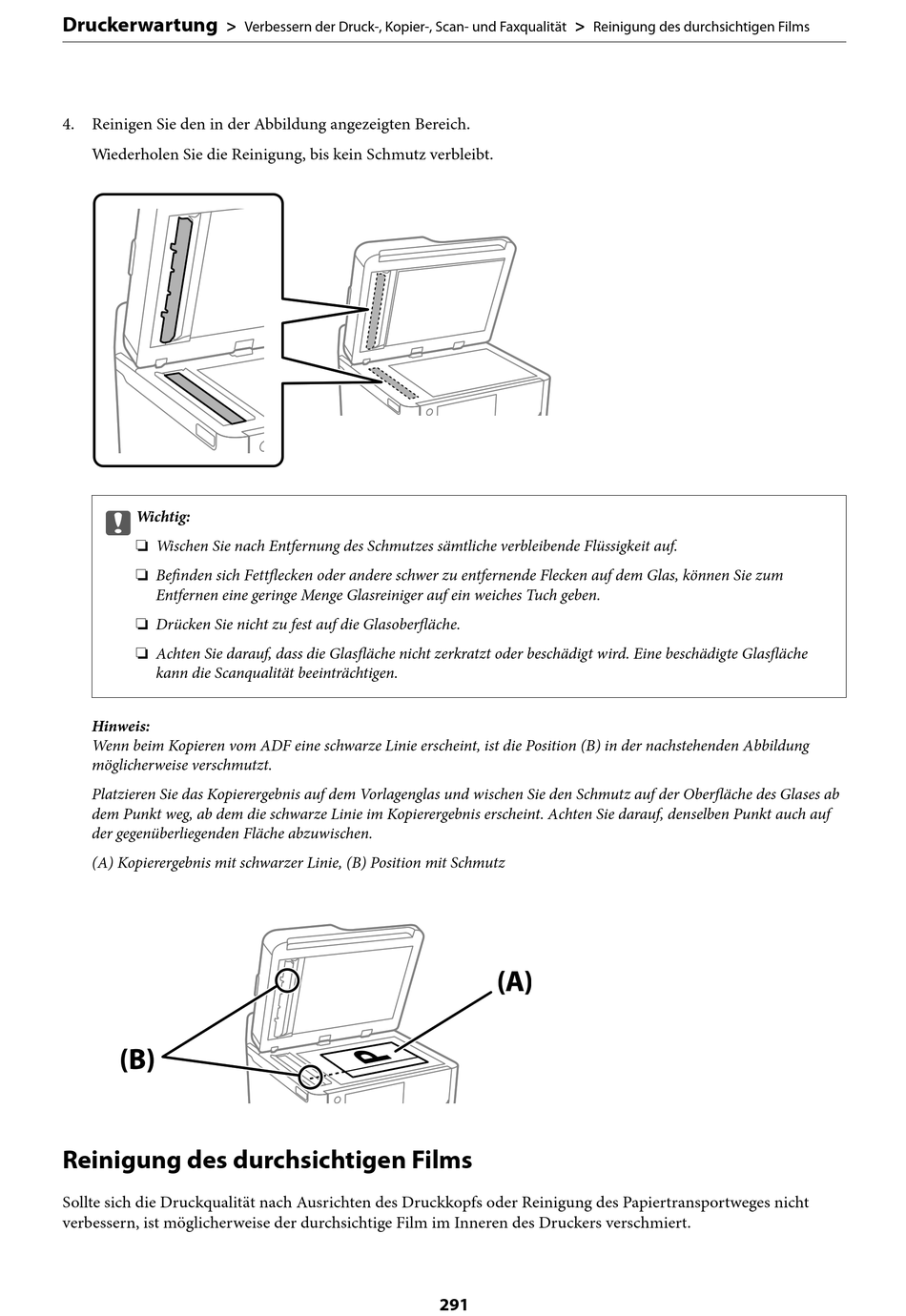 Druckerwartung > Verbessern der Druck-, Kopier-, Scan- und Faxqualität > Reinigung des durchsichtigen Films

4. Reinigen Sie den in der Abbildung angezeigten Bereich.

Wiederholen Sie die Reinigung, bis kein Schmutz verbleibt.

Wichtig:

❏ Wischen Sie nach Entfernung des Schmutzes sämtliche verbleibende Flüssigkeit auf.

❏ Befinden sich Fettflecken oder andere schwer zu entfernende Flecken auf dem Glas, können Sie zum Entfernen eine geringe Menge Glasreiniger auf ein weiches Tuch geben.

❏ Drücken Sie nicht zu fest auf die Glasoberfläche.

❏ Achten Sie darauf, dass die Glasfläche nicht zerkratzt oder beschädigt wird. Eine beschädigte Glasfläche kann die Scanqualität beeinträchtigen.

Hinweis:
Wenn beim Kopieren vom ADF eine schwarze Linie erscheint, ist die Position (B) in der nachstehenden Abbildung möglicherweise verschmutzt.

Platzieren Sie das Kopierergebnis auf dem Vorlagenglas und wischen Sie den Schmutz auf der Oberfläche des Glases ab dem Punkt weg, ab dem die schwarze Linie im Kopierergebnis erscheint. Achten Sie darauf, denselben Punkt auch auf der gegenüberliegenden Fläche abzuwischen.

(A) Kopierergebnis mit schwarzer Linie, (B) Position mit Schmutz

(A)

(B)

Reinigung des durchsichtigen Films

Sollte sich die Druckqualität nach Ausrichten des Druckkopfs oder Reinigung des Papiertransportweges nicht verbessern, ist möglicherweise der durchsichtige Film im Inneren des Druckers verschmiert.

291