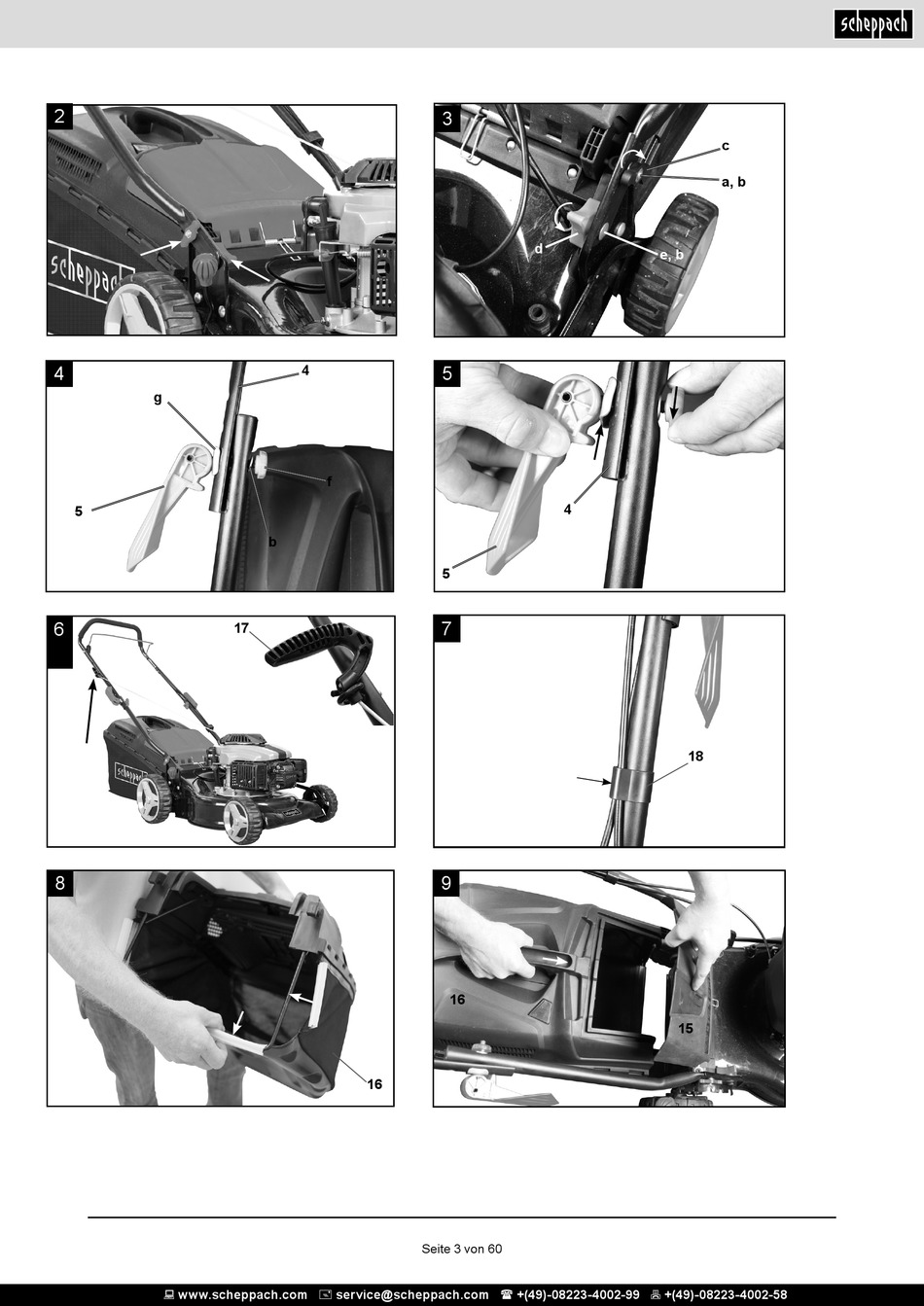 scheppach

2

scheppach

3

c

a, b

d

e, b

4

4

g

f

5

b

5

4

5

6

17

scheppach

7

18

8

16

9

16

15

Seite 3 von 60

www.scheppach.com service@scheppach.com +(49)-08223-4002-99 +(49)-08223-4002-58